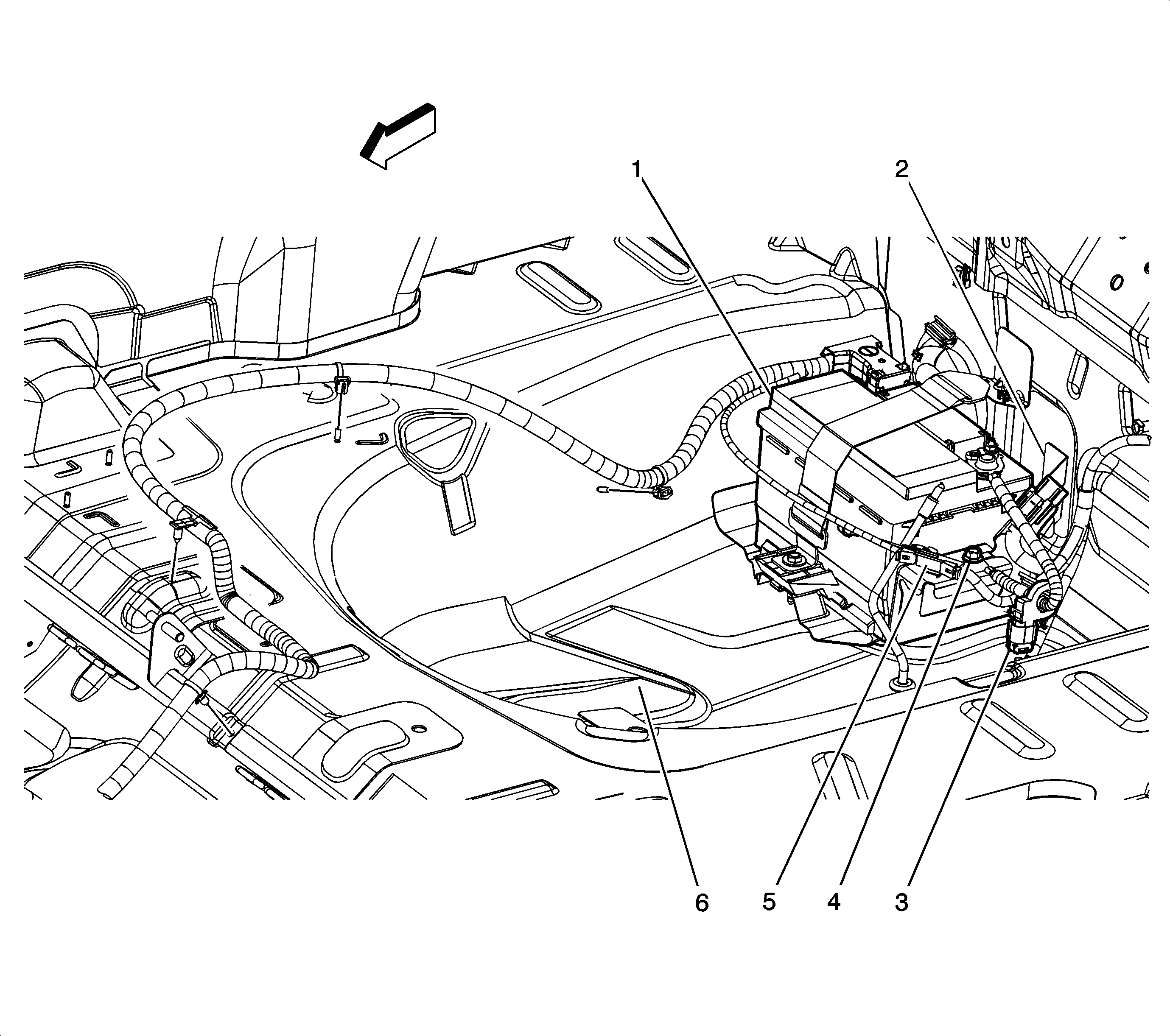 1
2
6
5
4
3