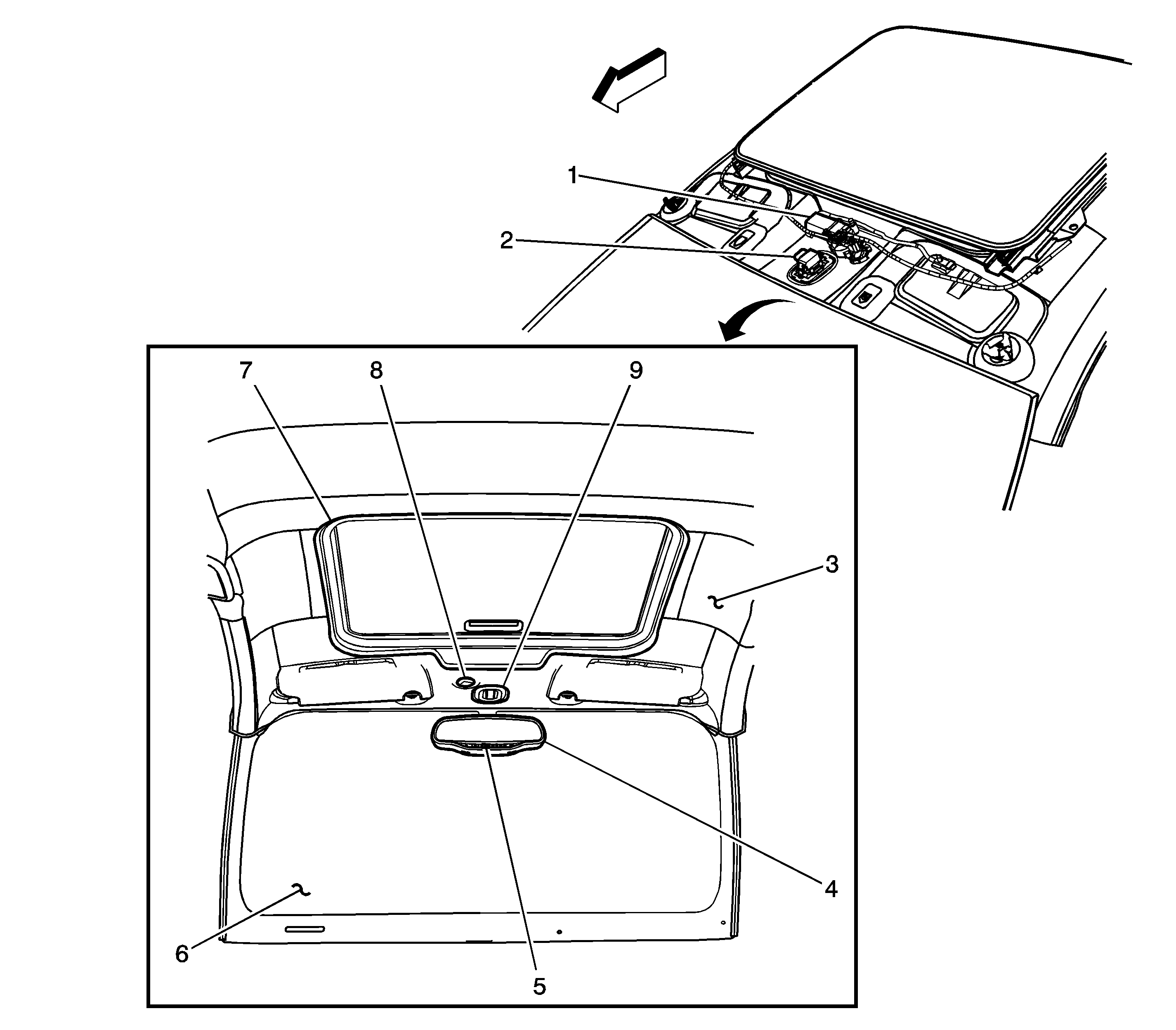 1
2
7
8
9
3
4
6
5