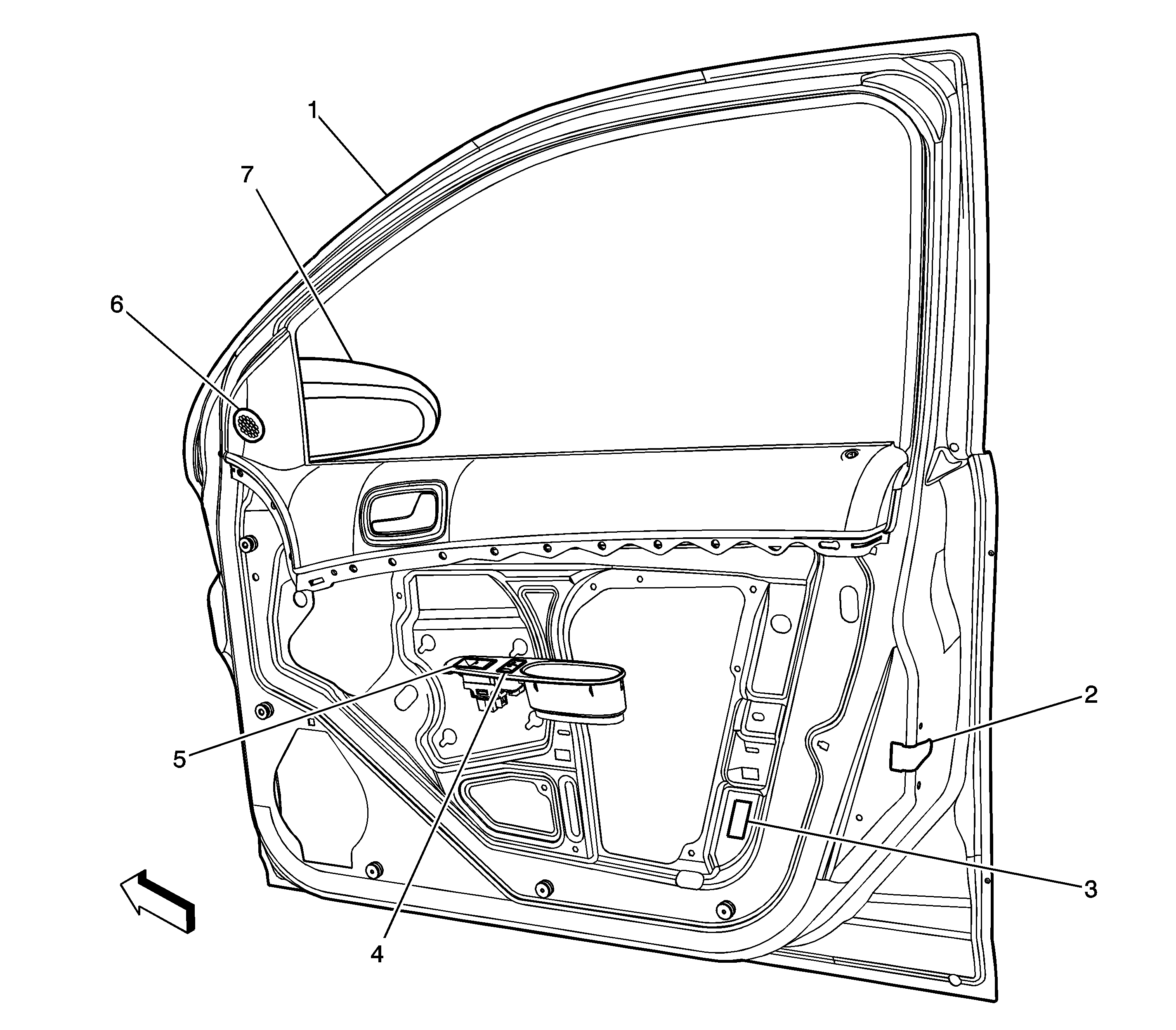 1
7
6
2
5
3
4