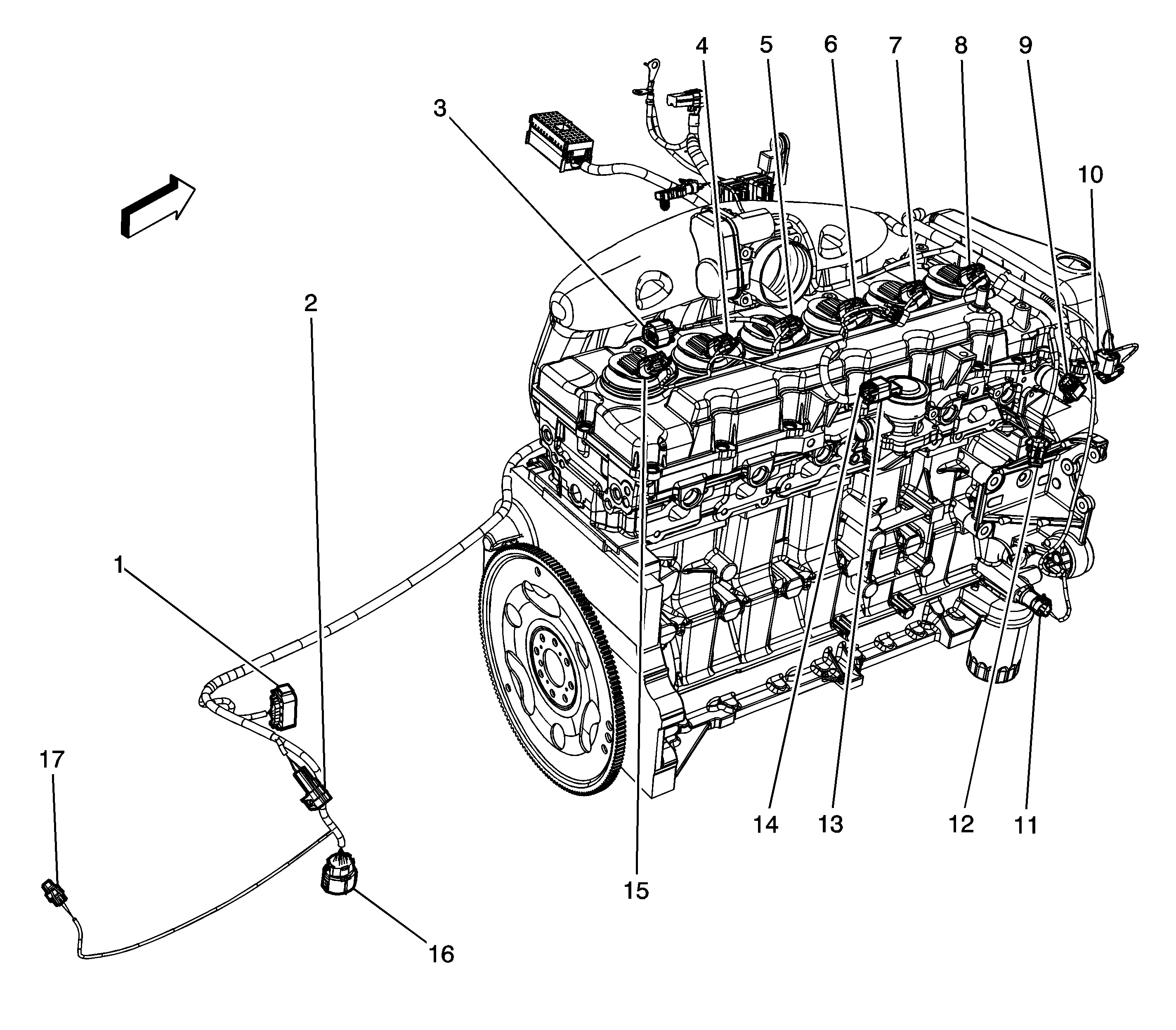 4
5
6
7
8
9
3
10
2
1
17
14
13
12
11
15
16