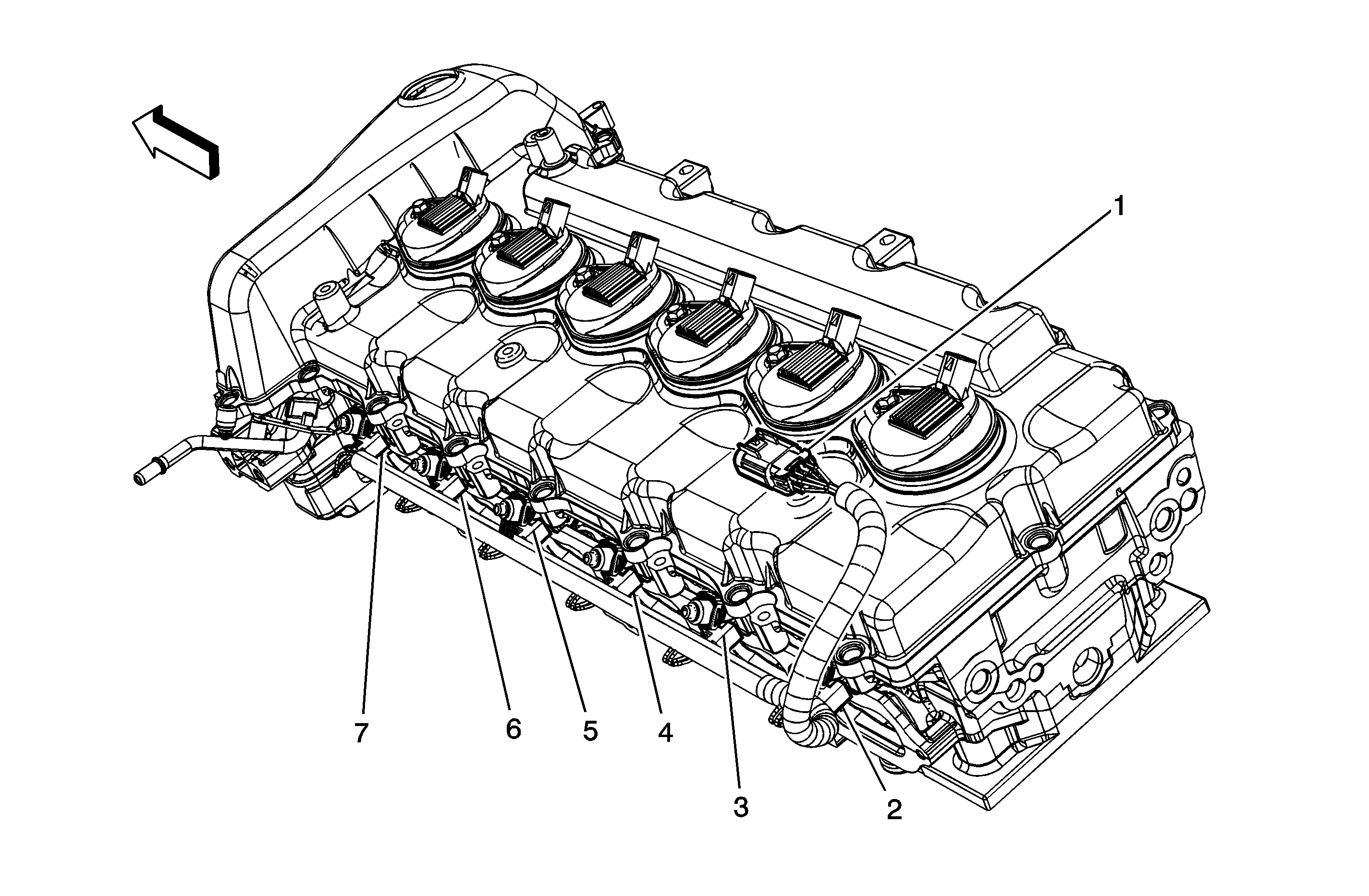 1

7

6

5

4

3

2