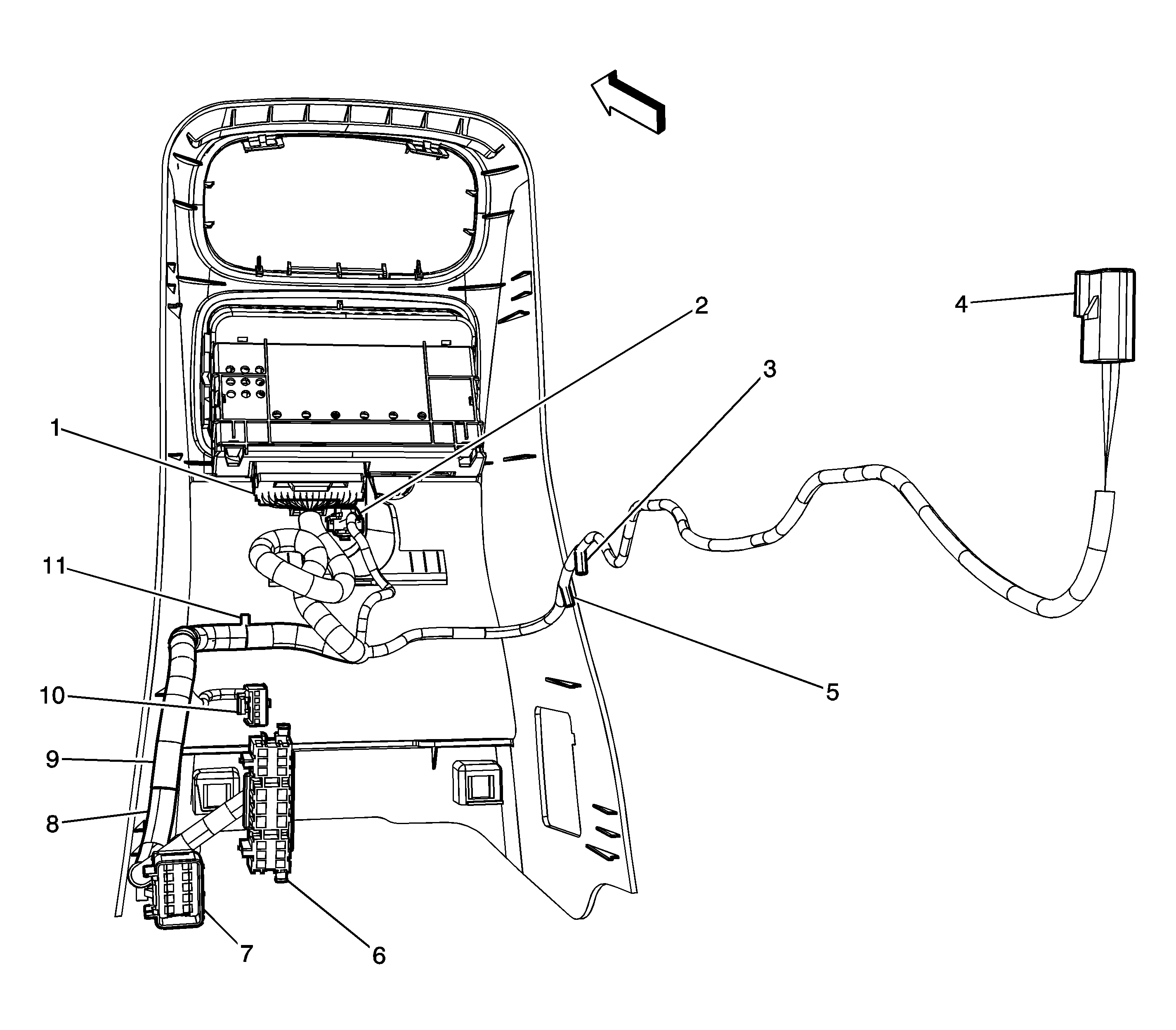 2
4
3
1
11
5
10
9
8
7
6