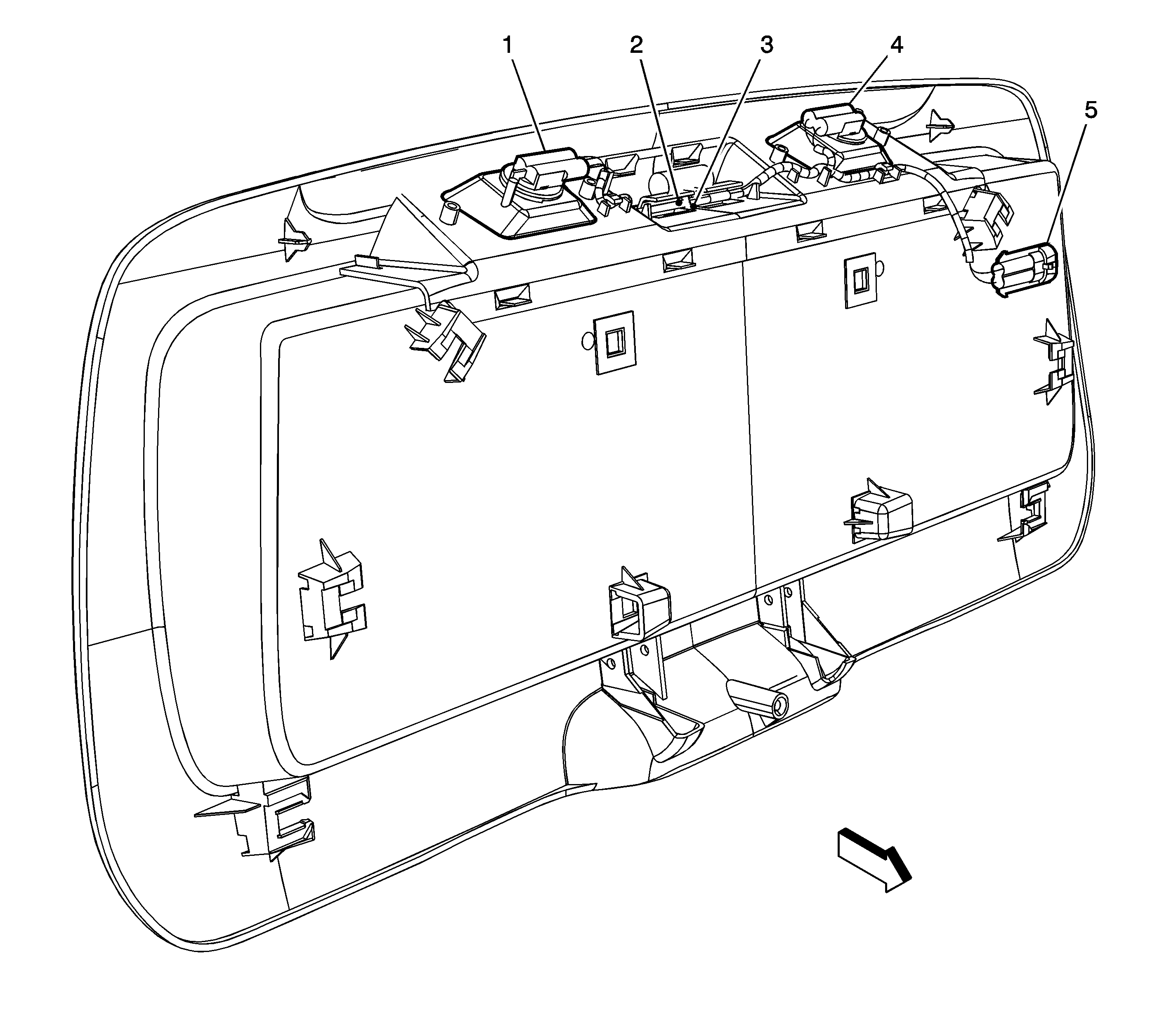 1 2 3 4 5