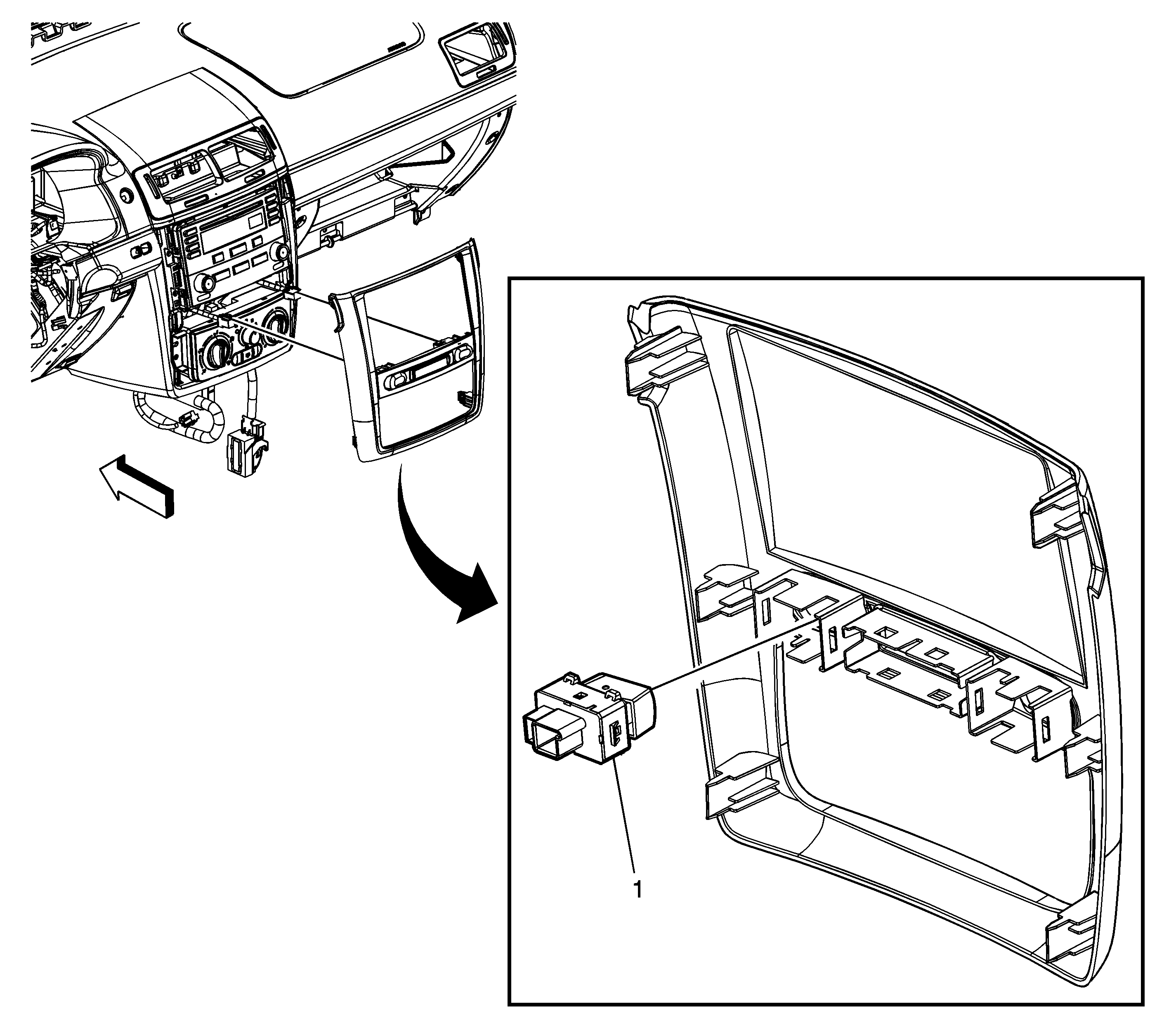 1