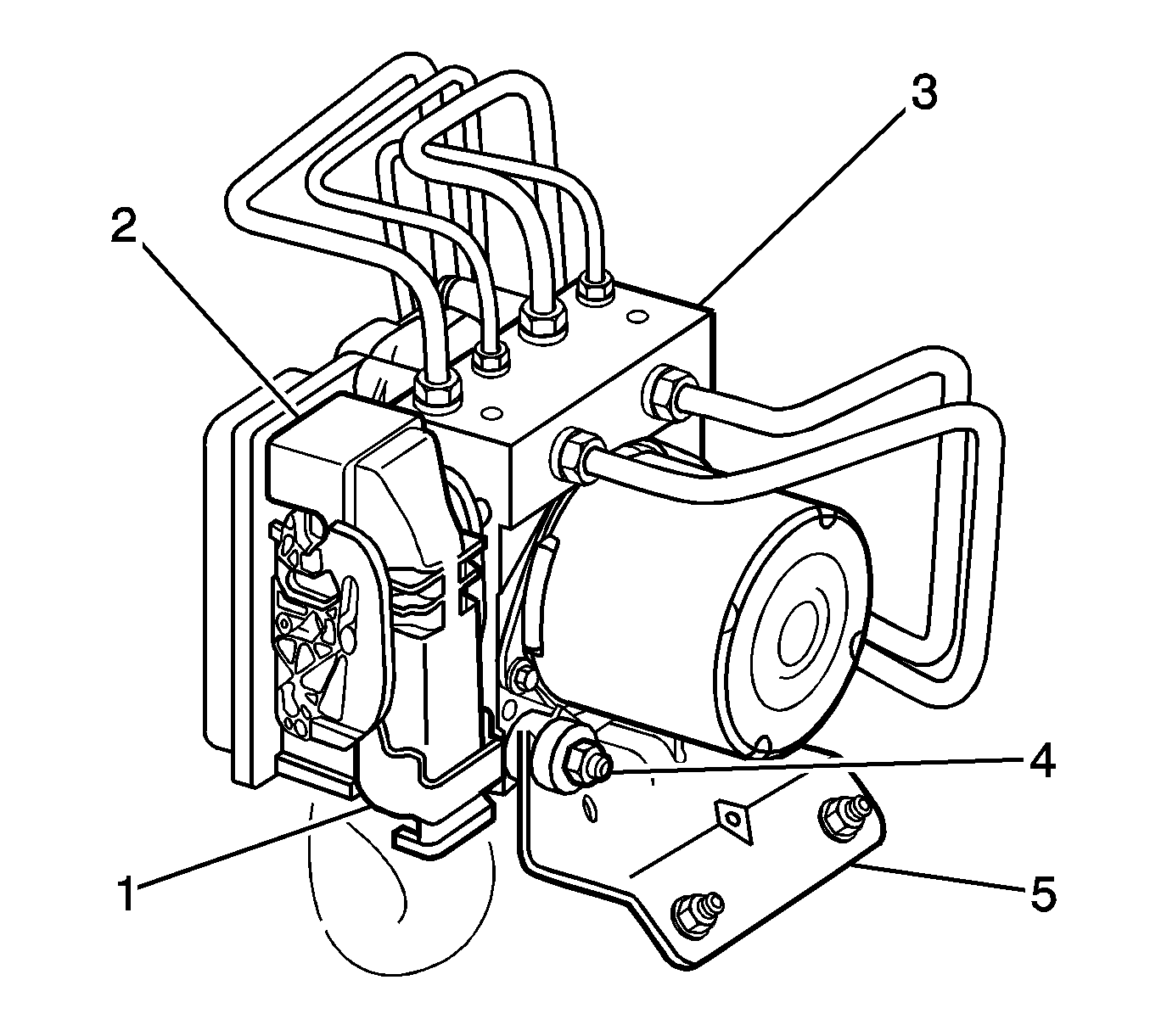 3
2
4
1
5