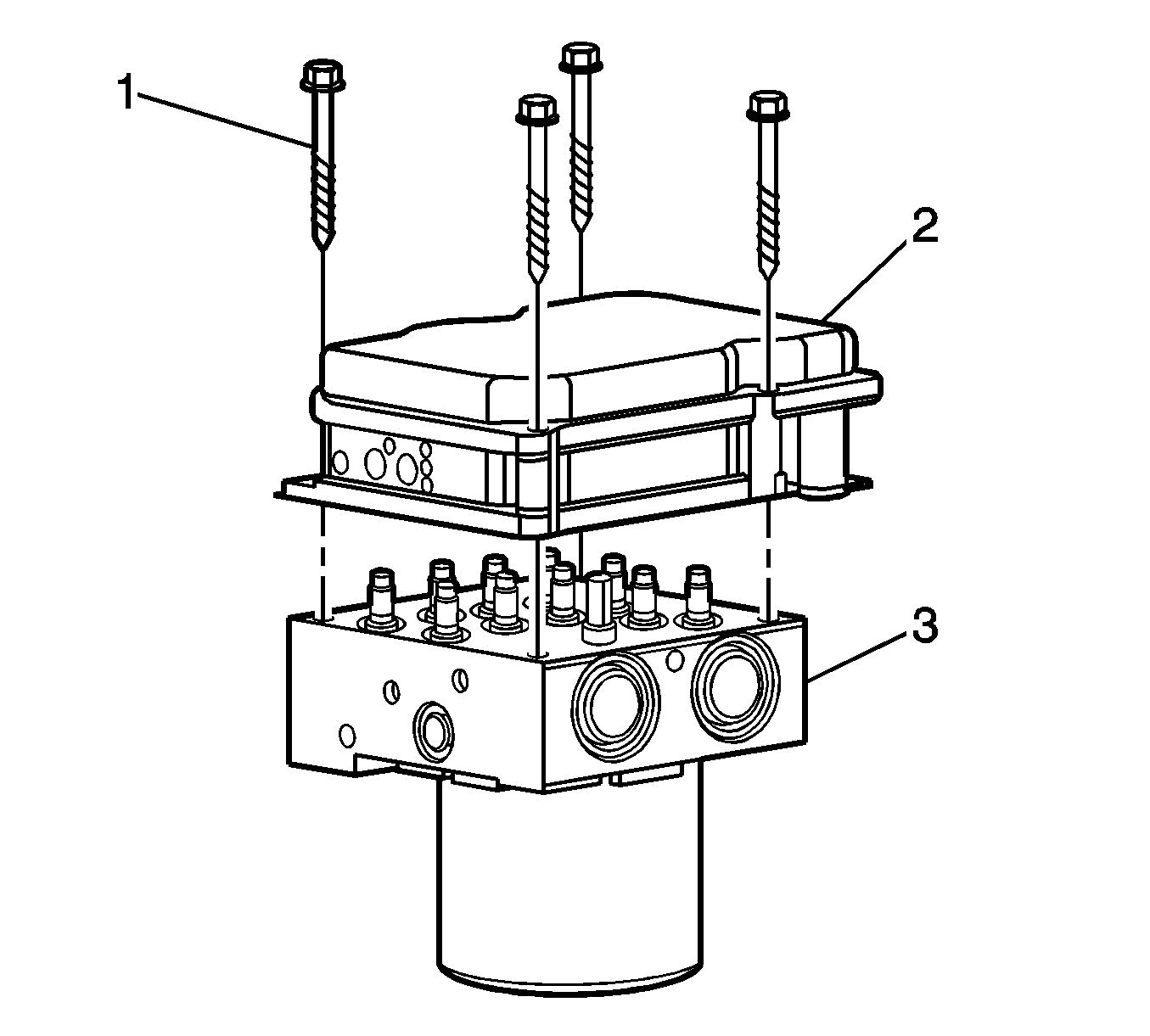 1
2
3