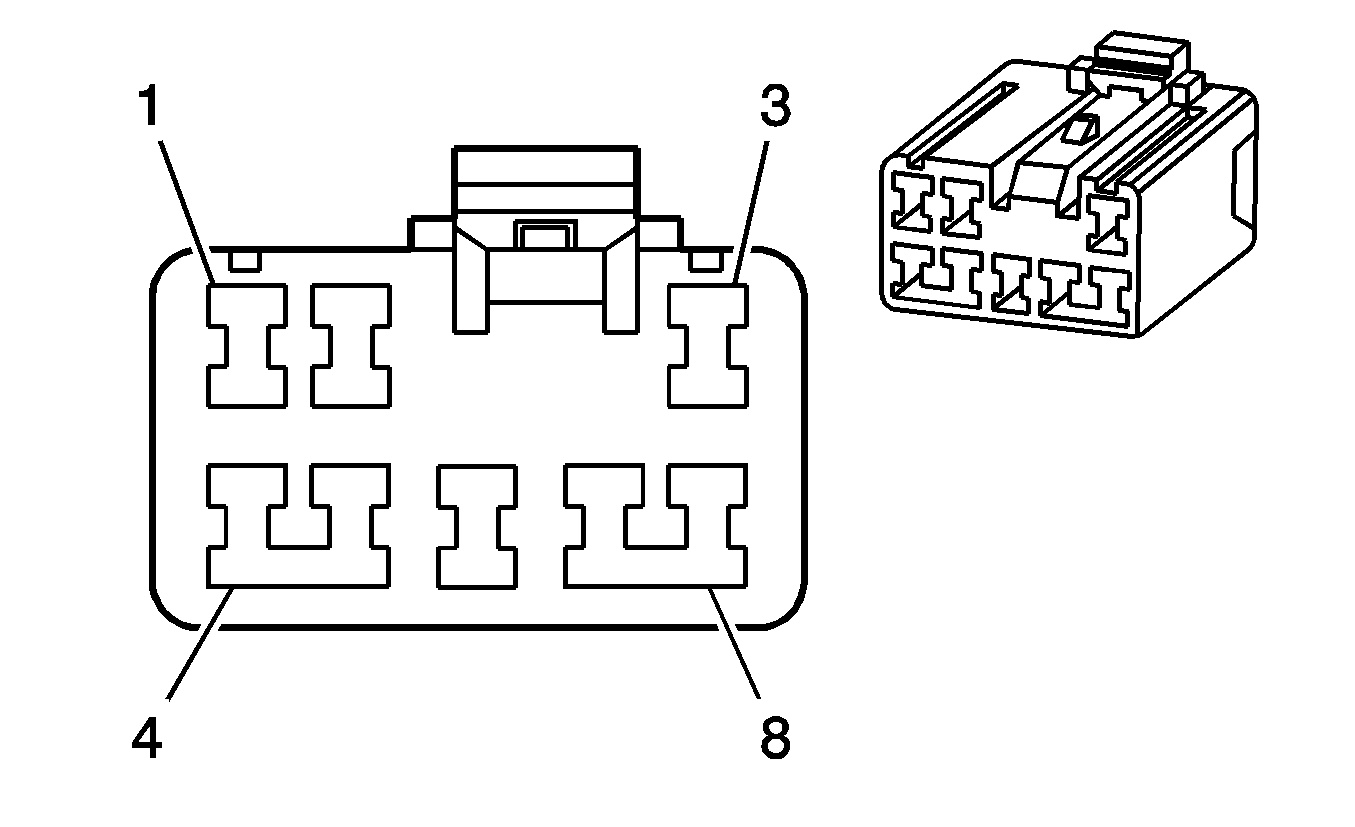 1
3
4
8