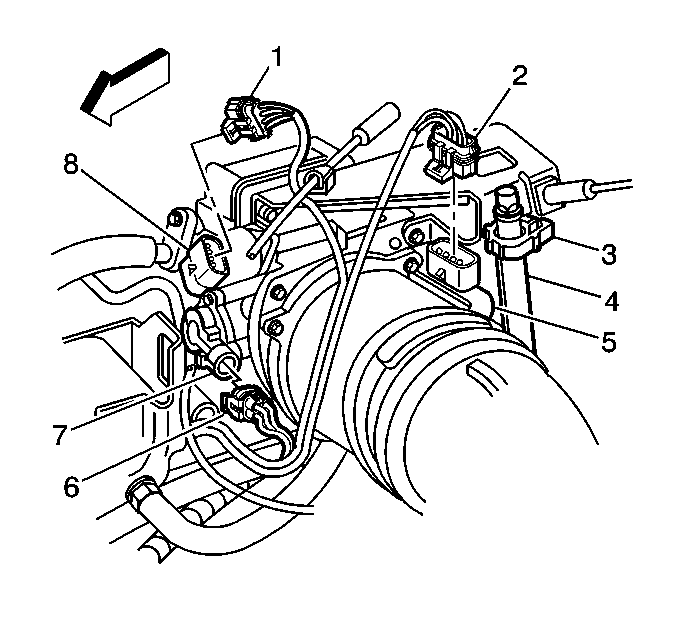 1
2
8
3
4
5
7
6