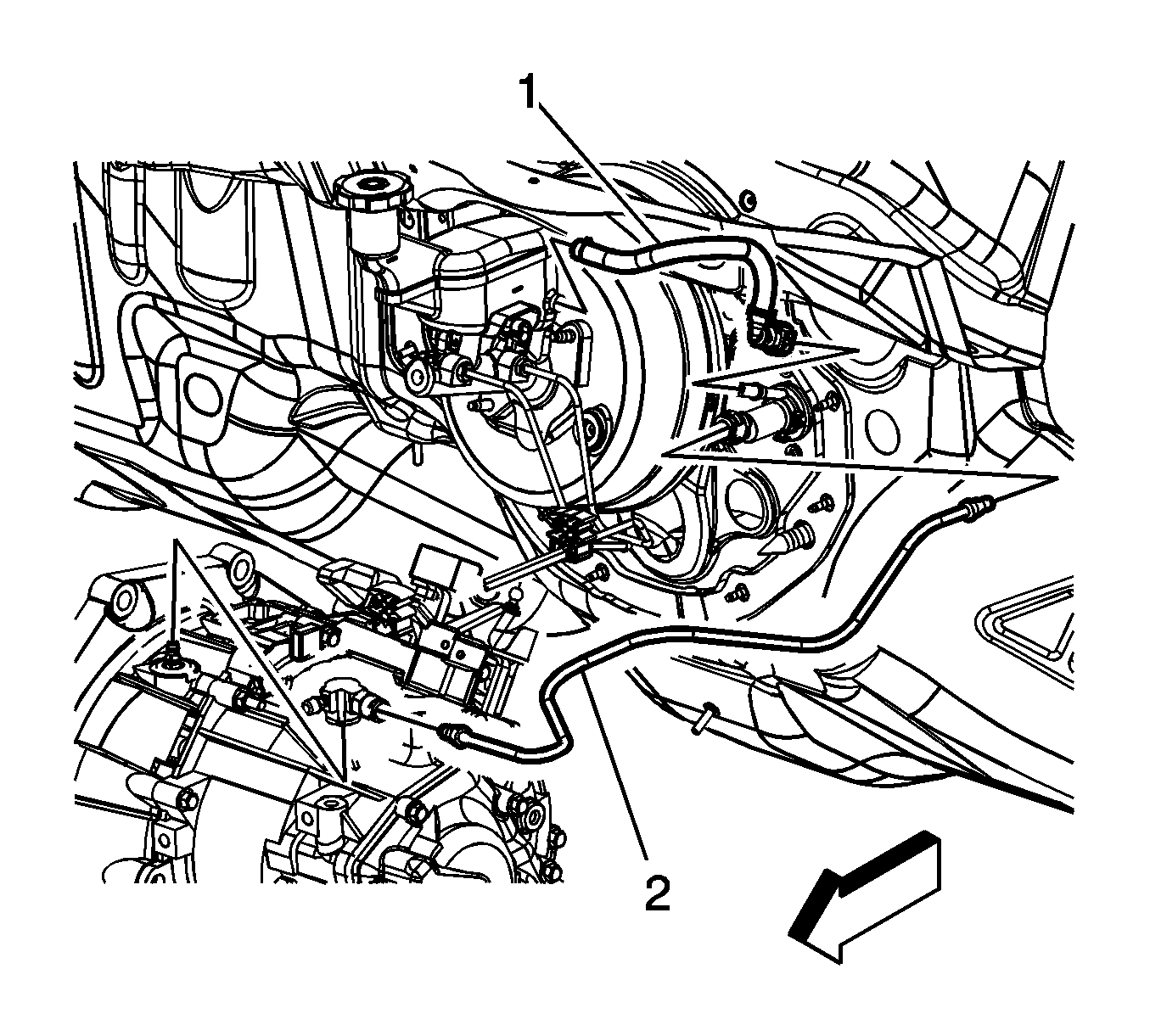 1

2