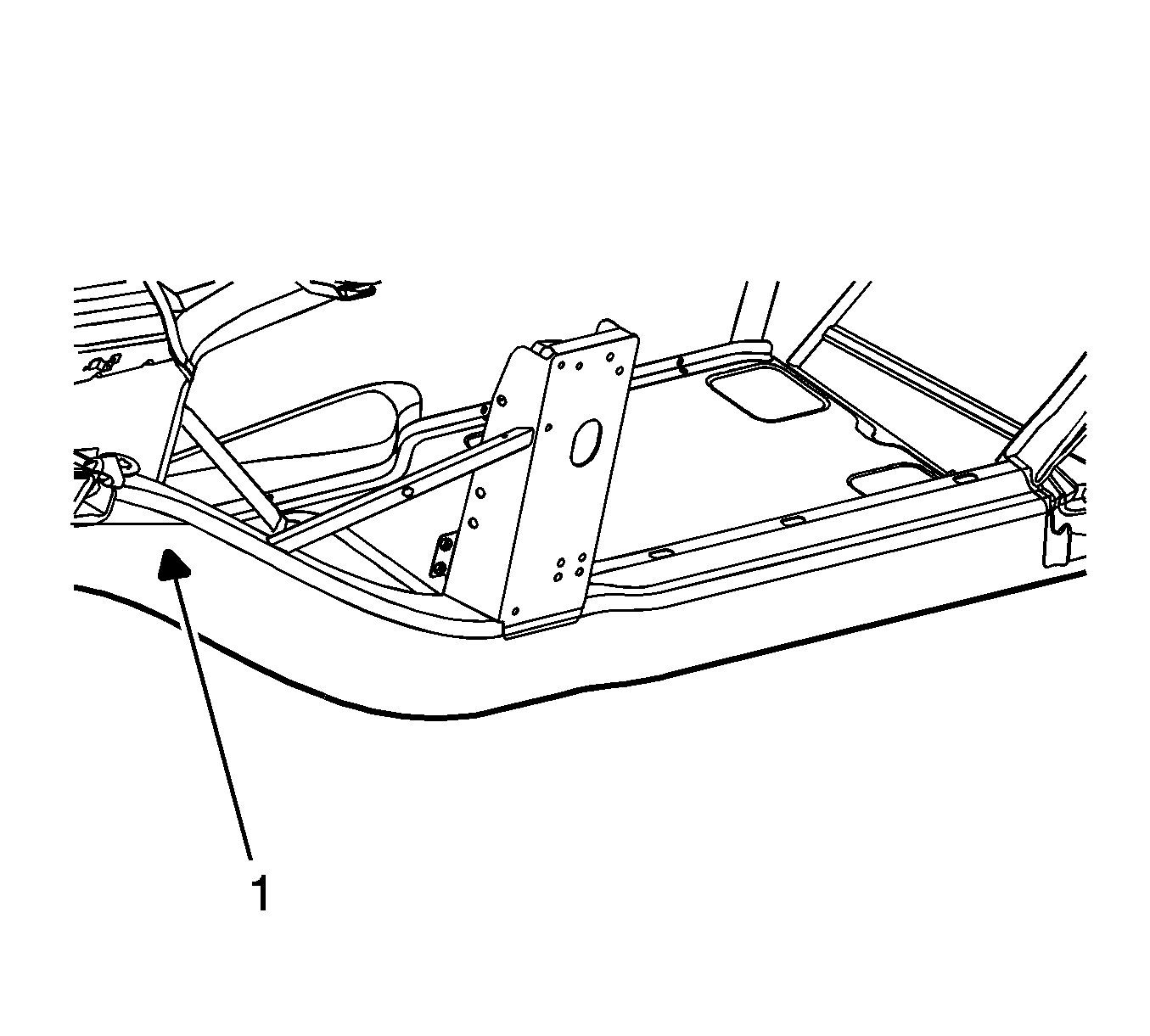 1