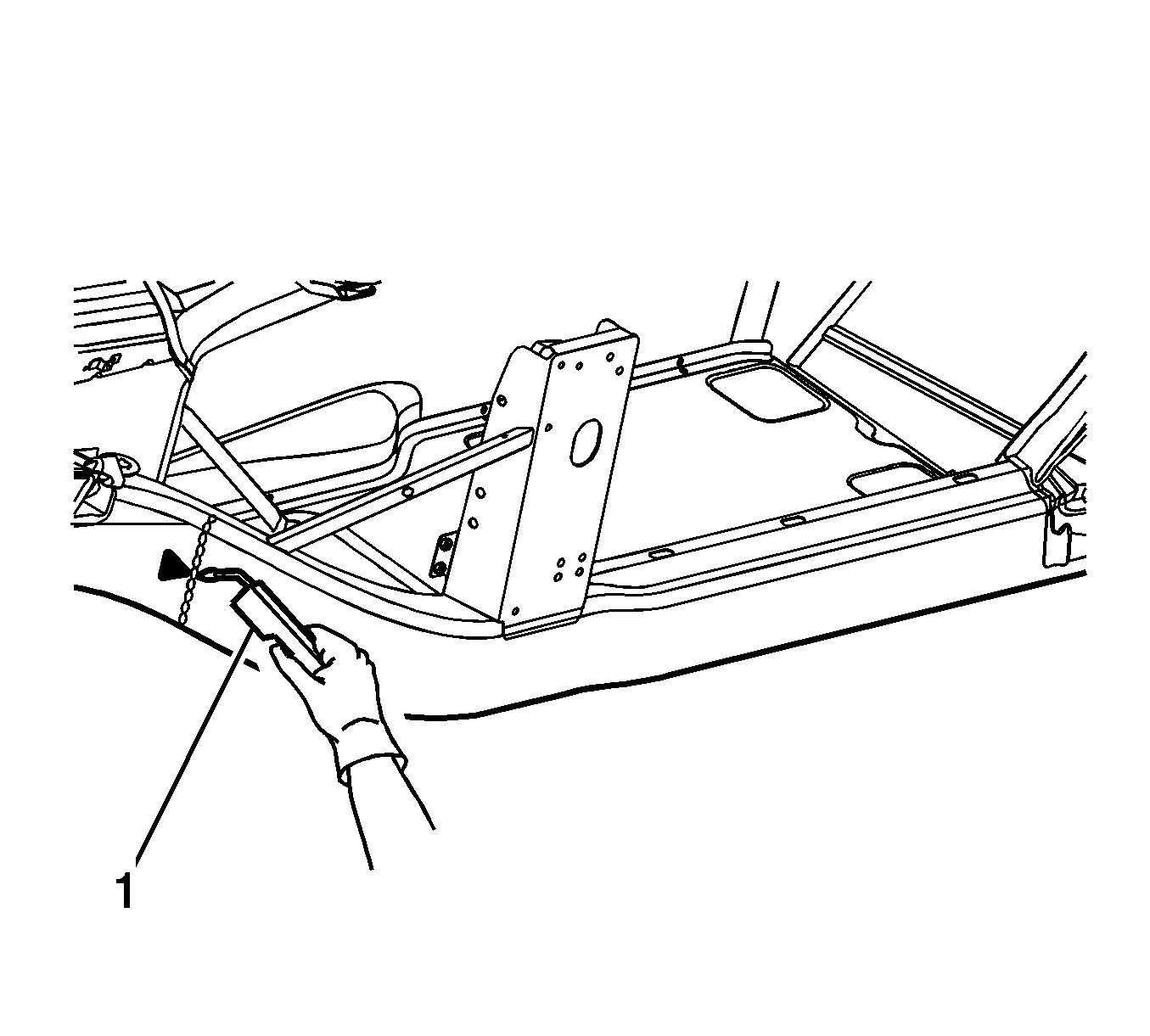 1