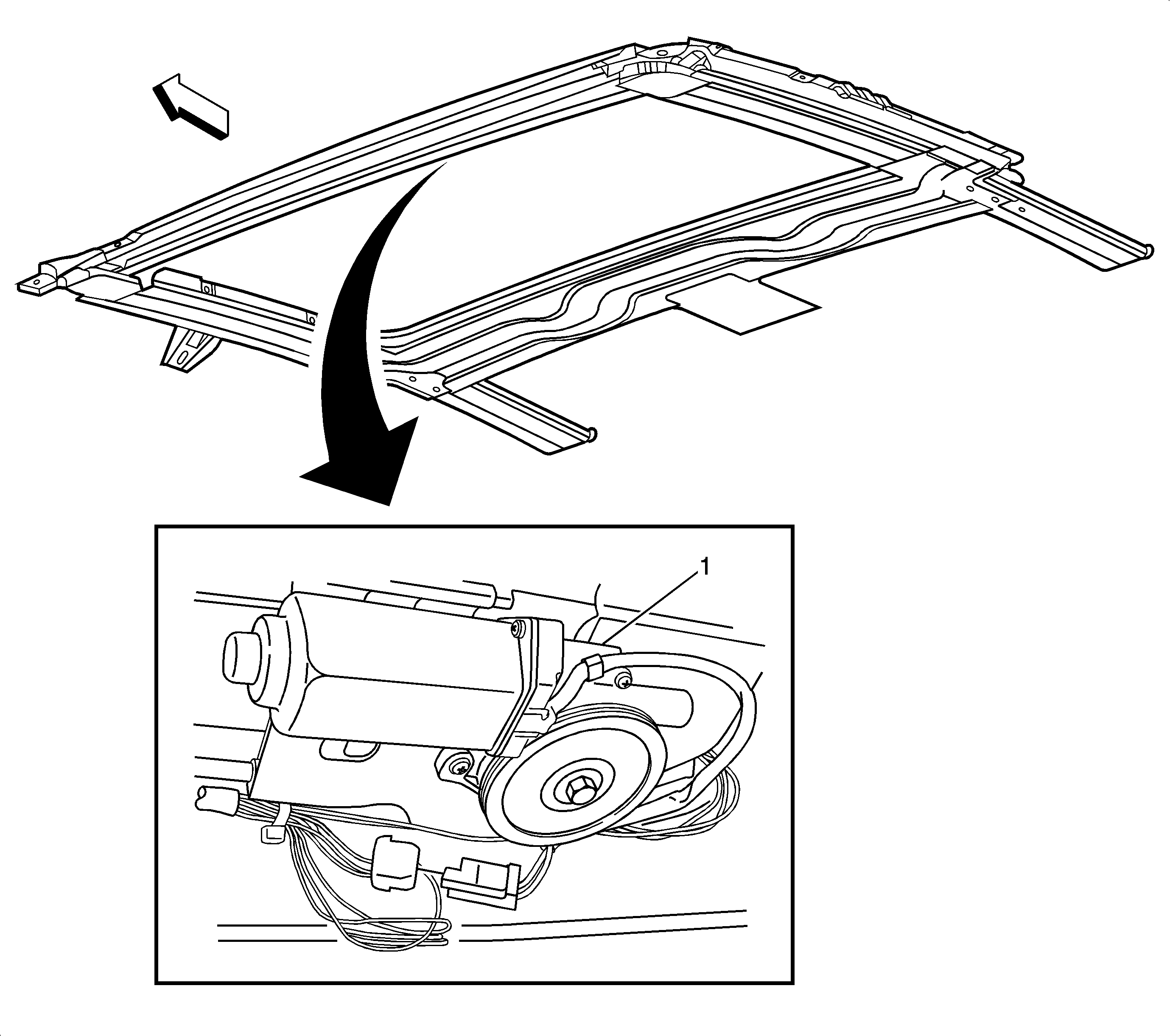 1