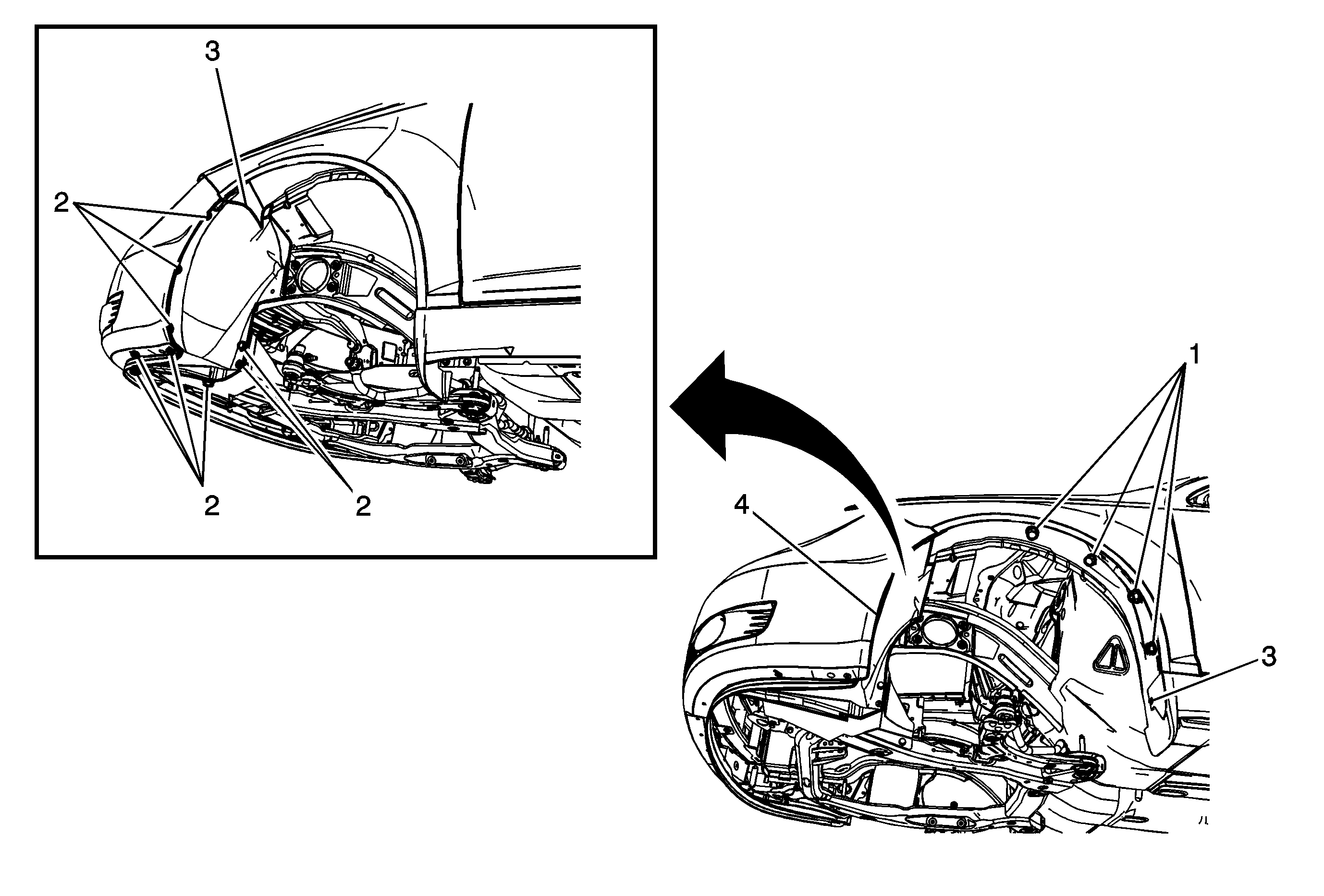 3
2
2
2
1
4
3