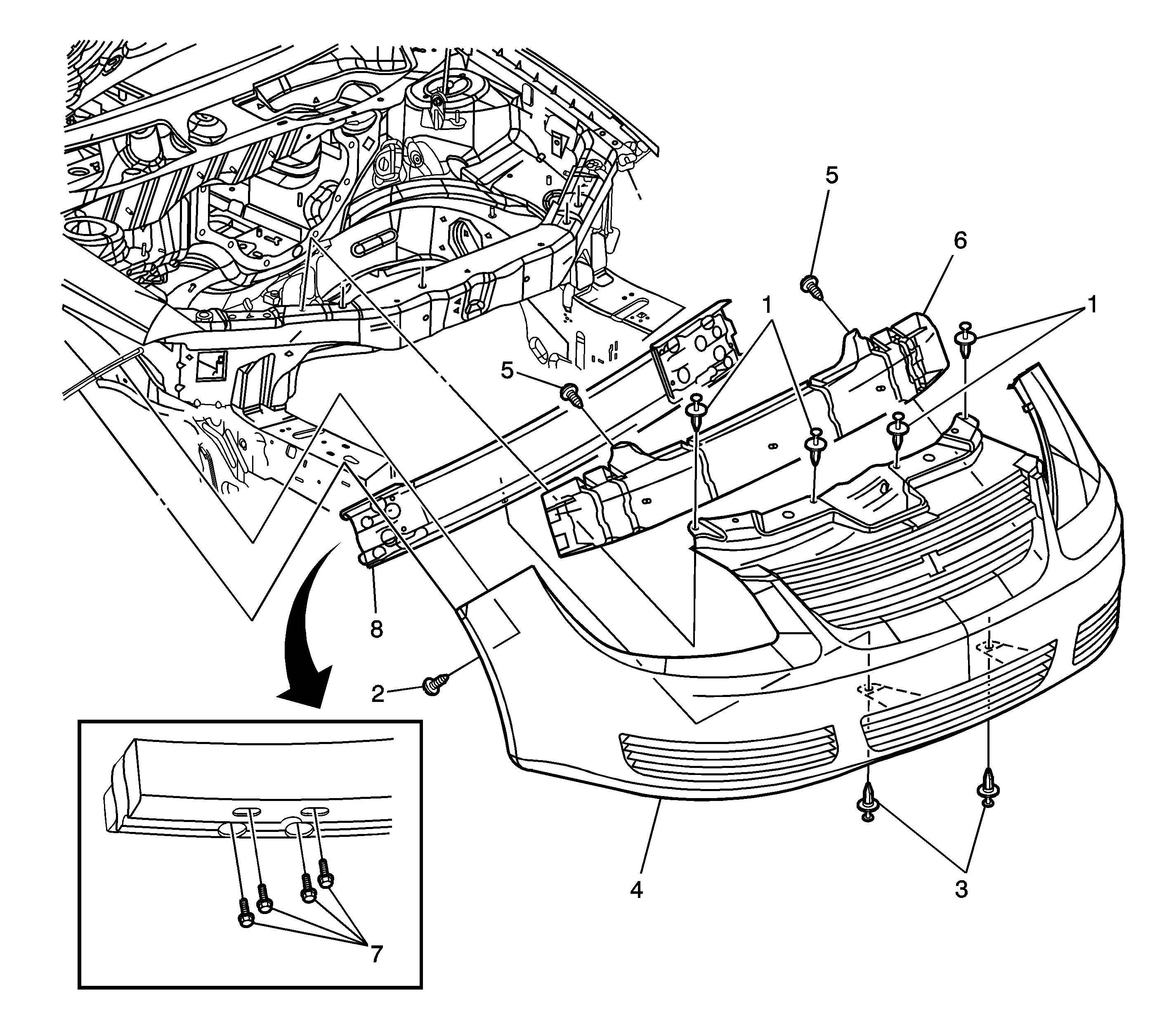 5
6
1
1
5
8
2
4
3
7