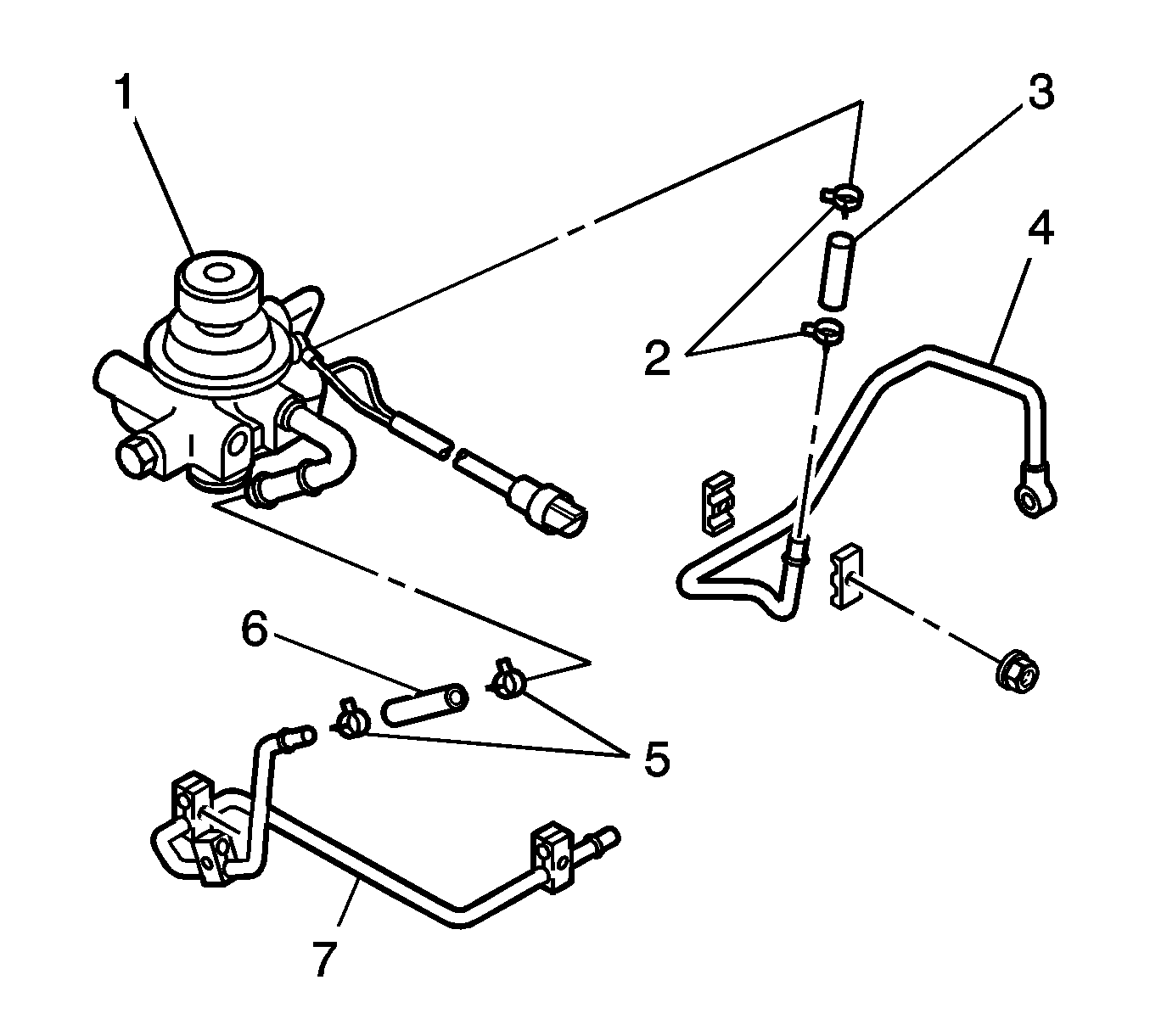 1
3
4
2
6
5
7