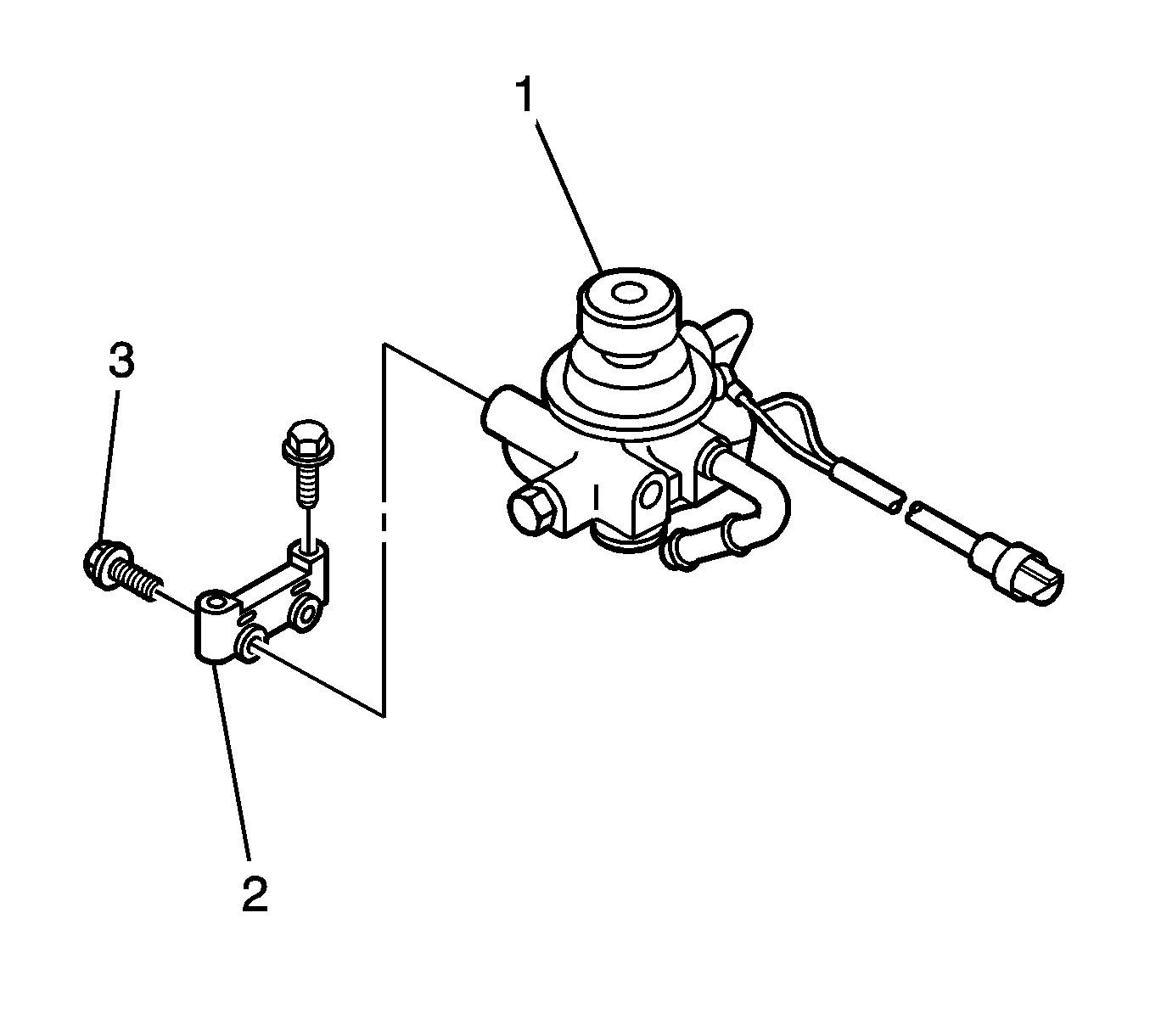 1
3
2