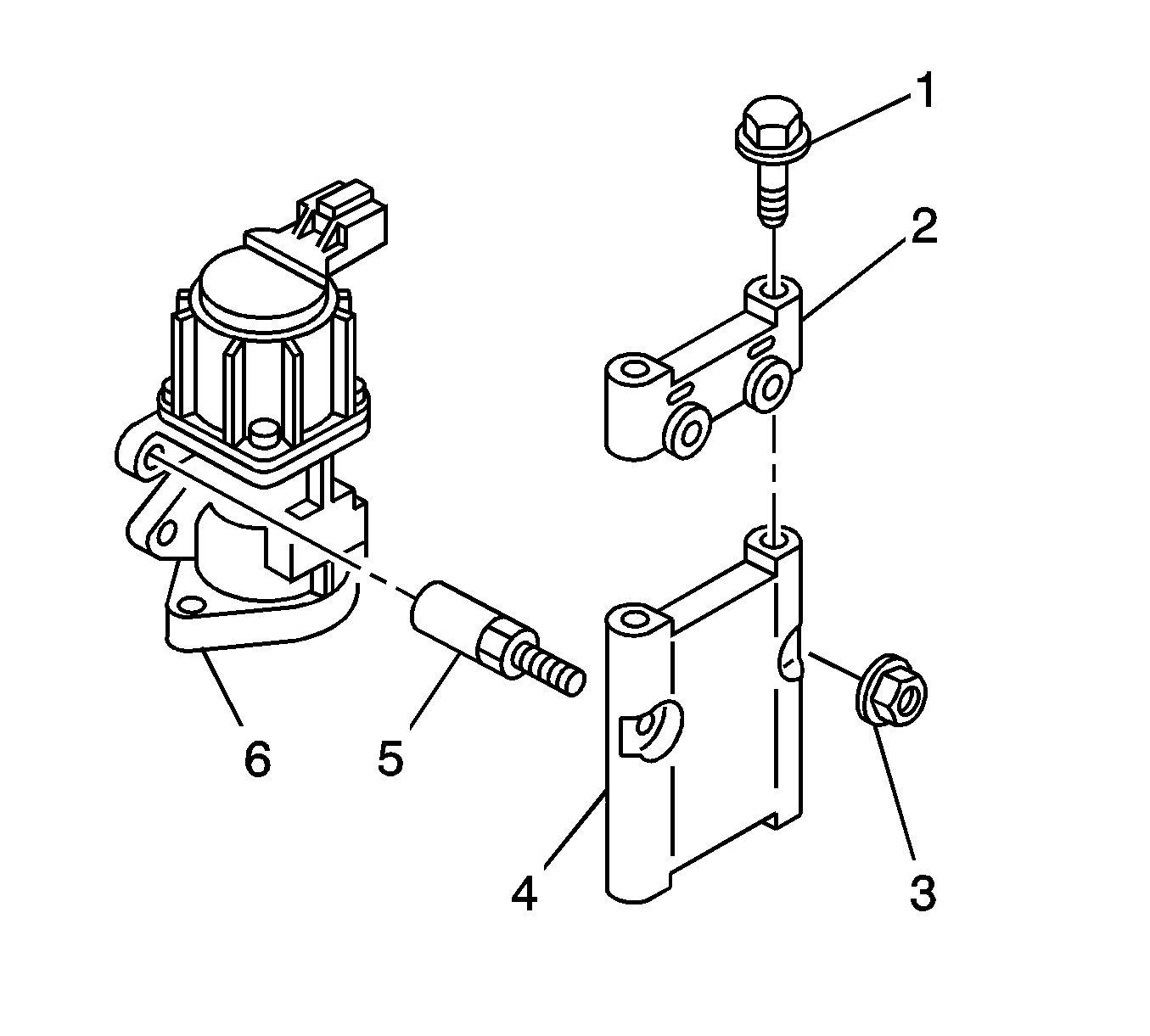 1
2
6
5
4
3