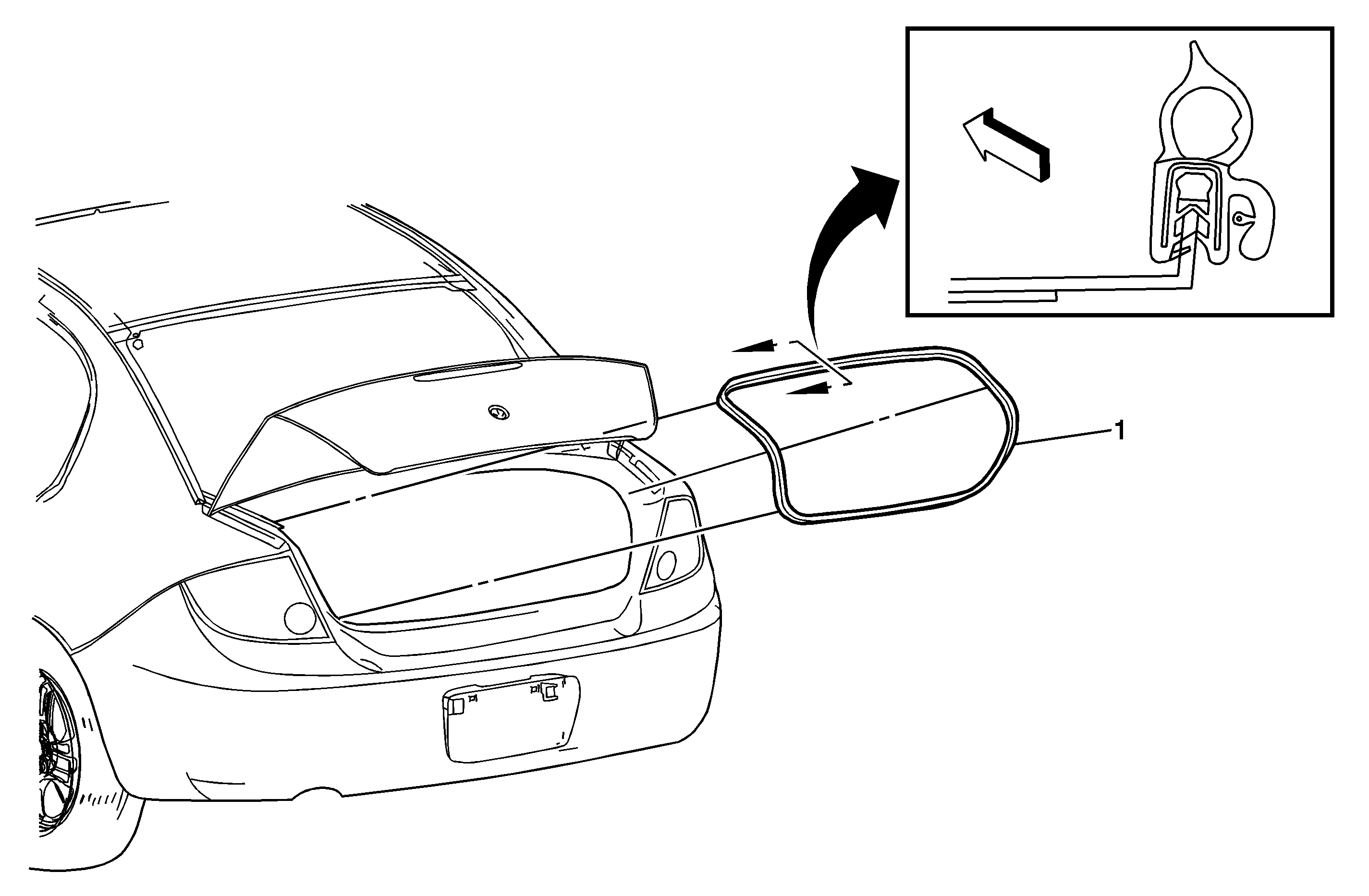 1