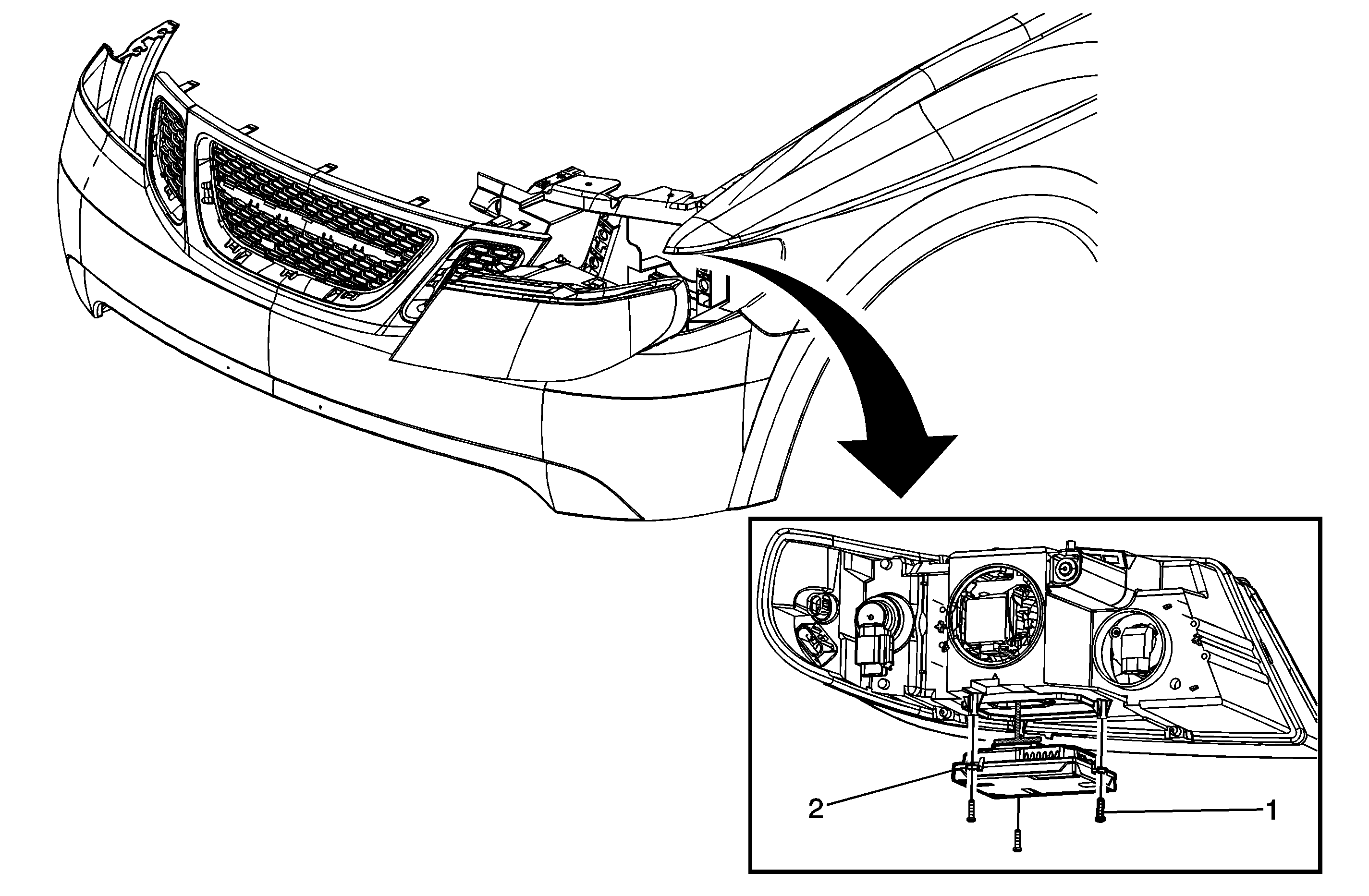 2

1