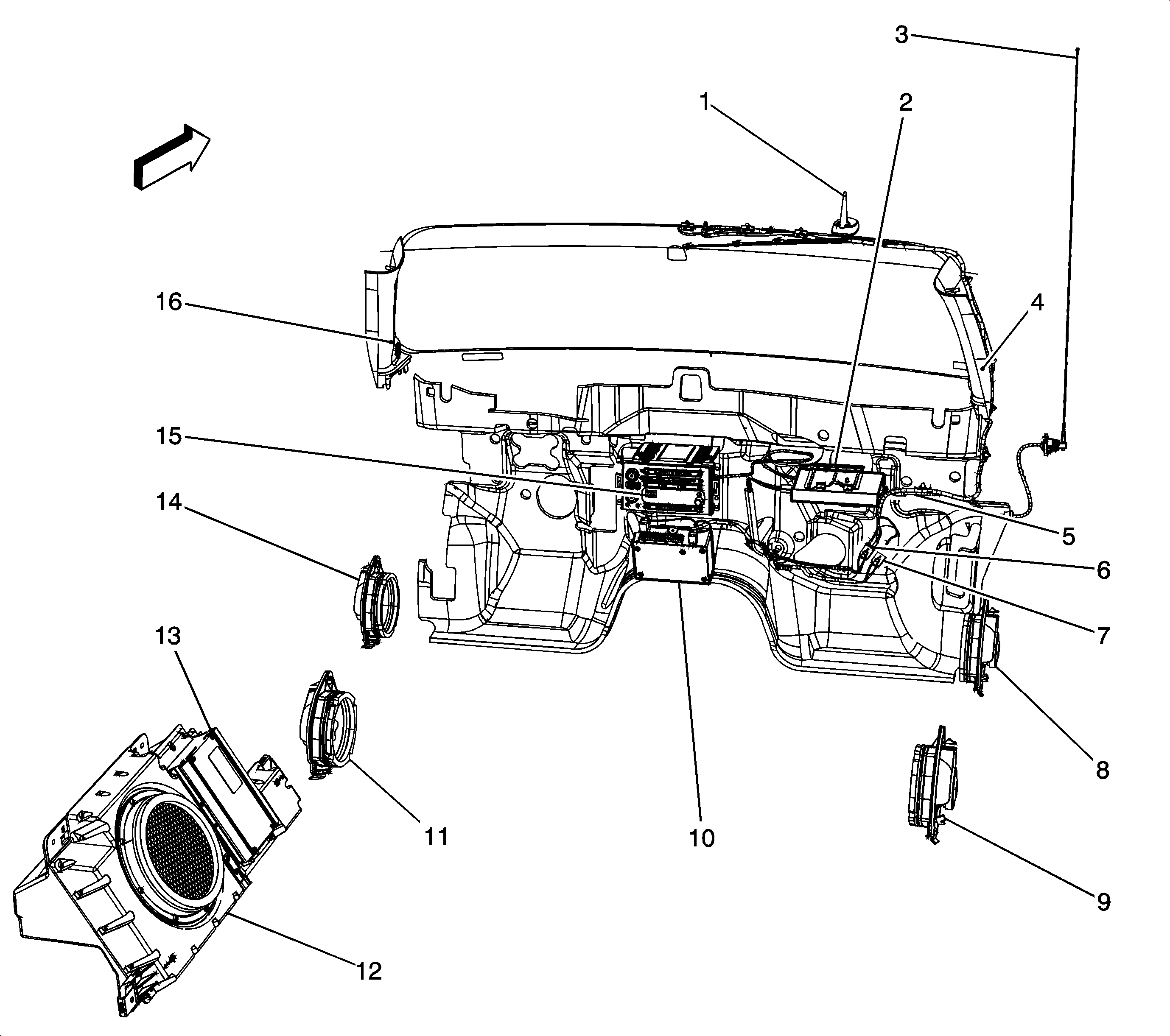 3
1
2
16
4
15
14
5
6
7
13
8
11
10
9
12