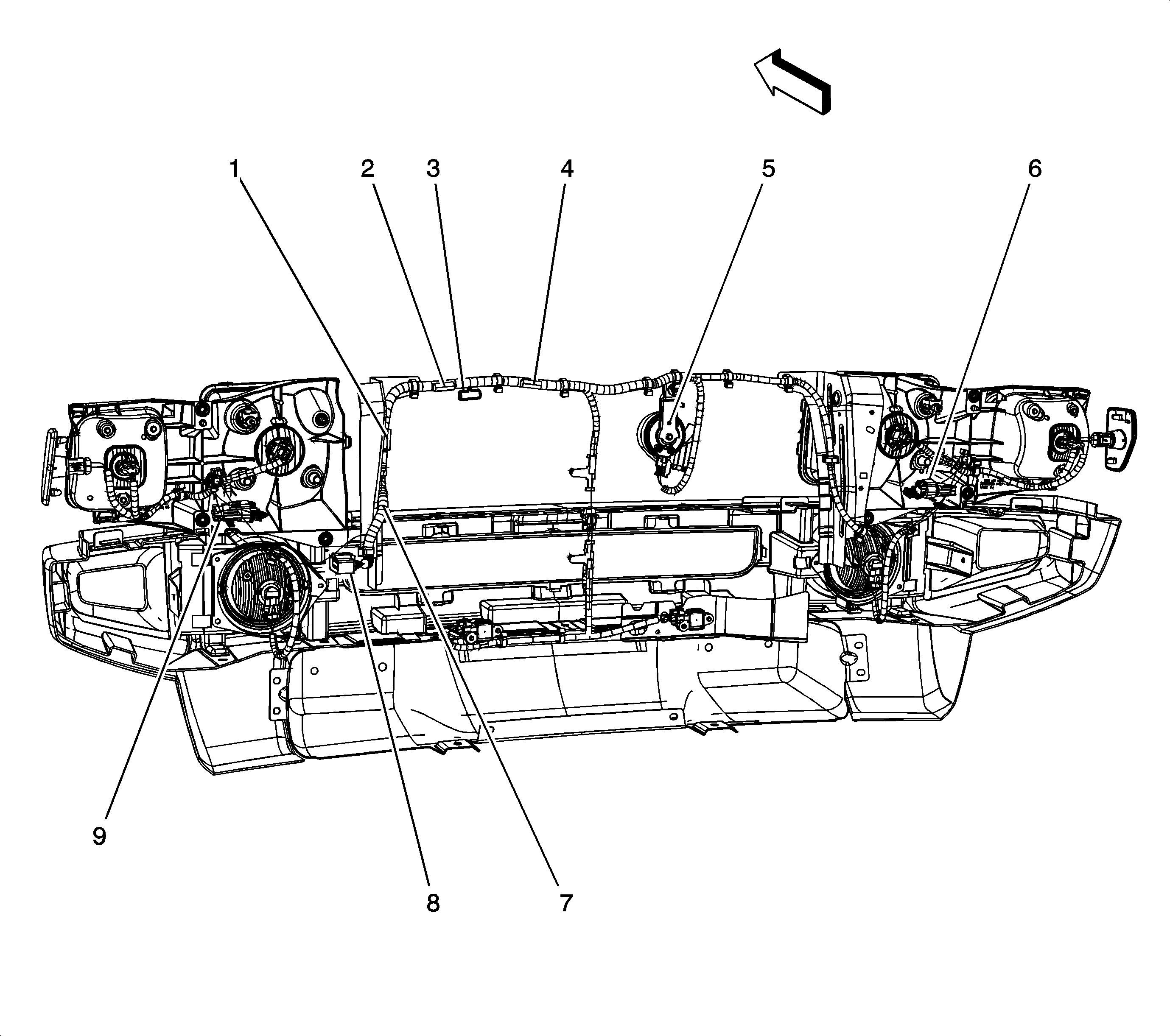 1
2
3
4
5
6
9
8
7