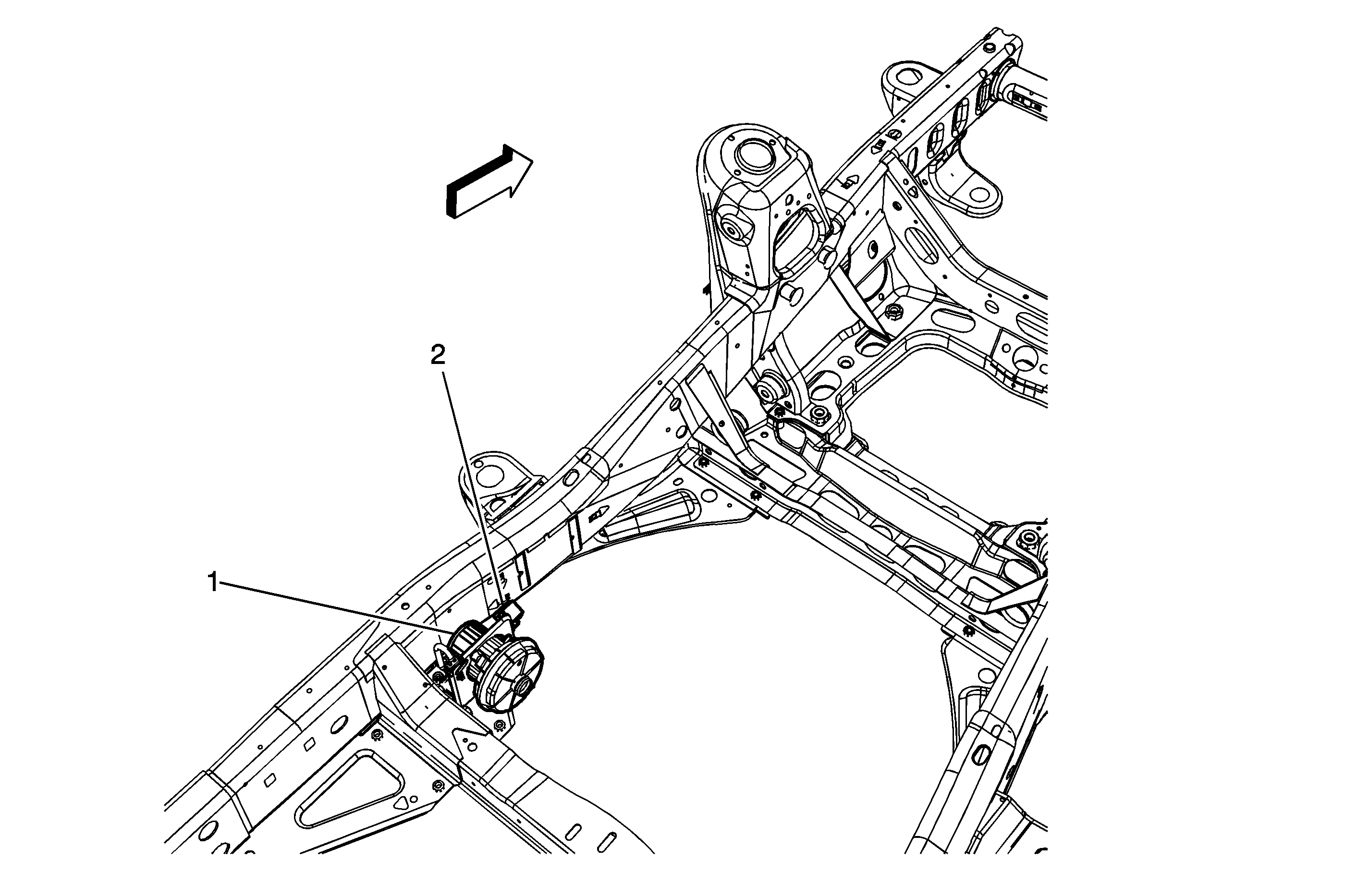 2

1