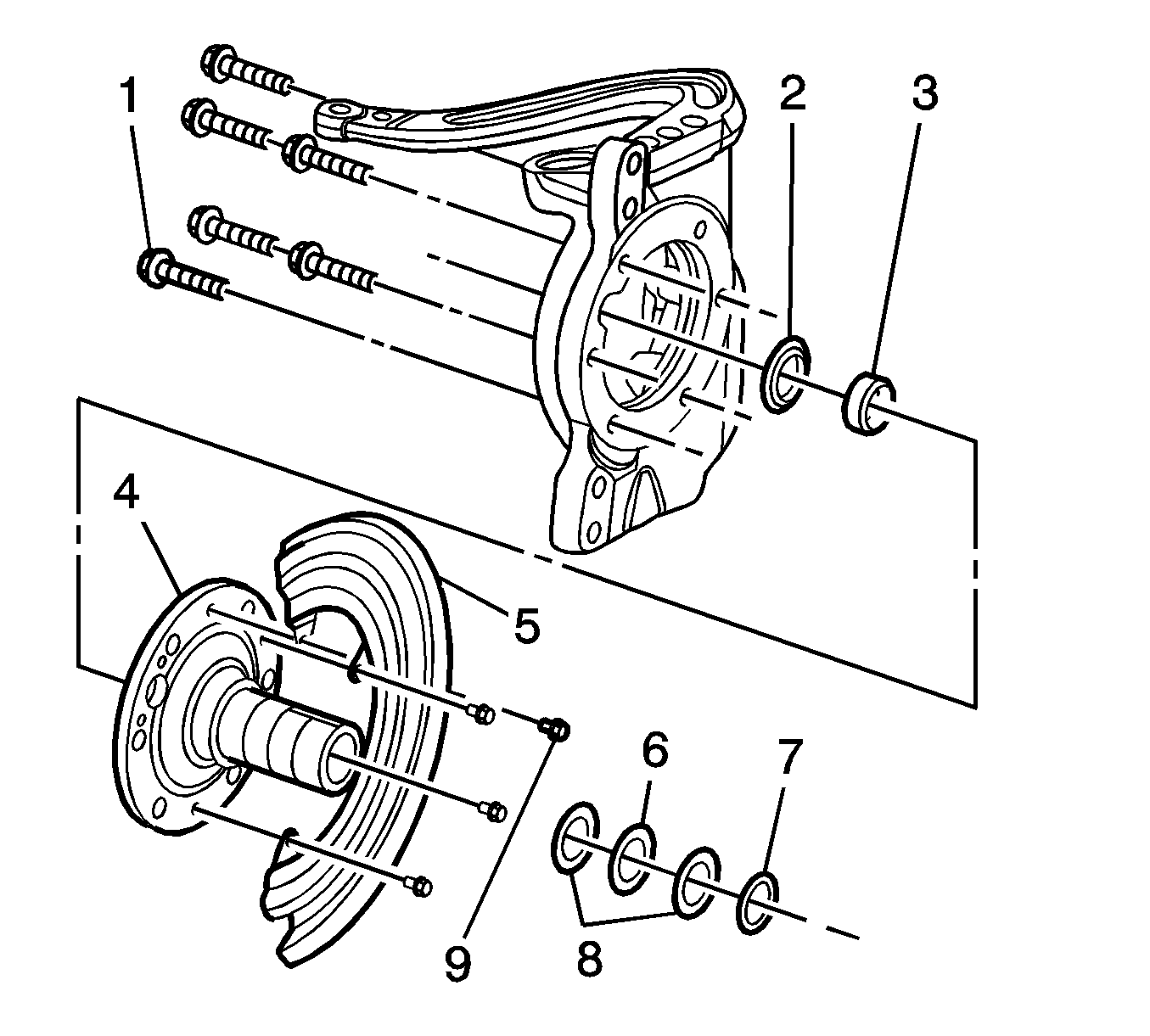 1
2
3
4
5
6
7
9
8