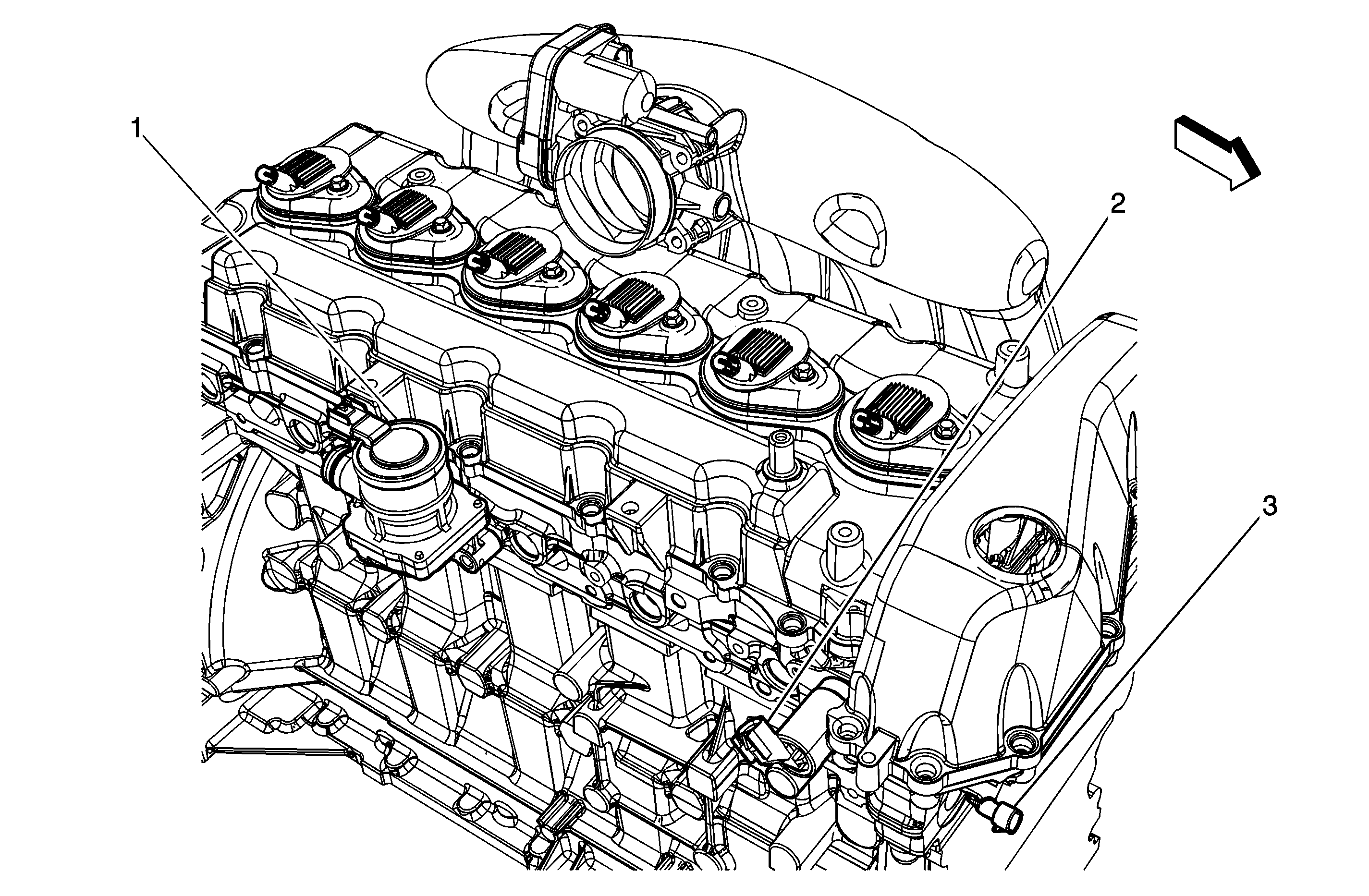 1

2

3