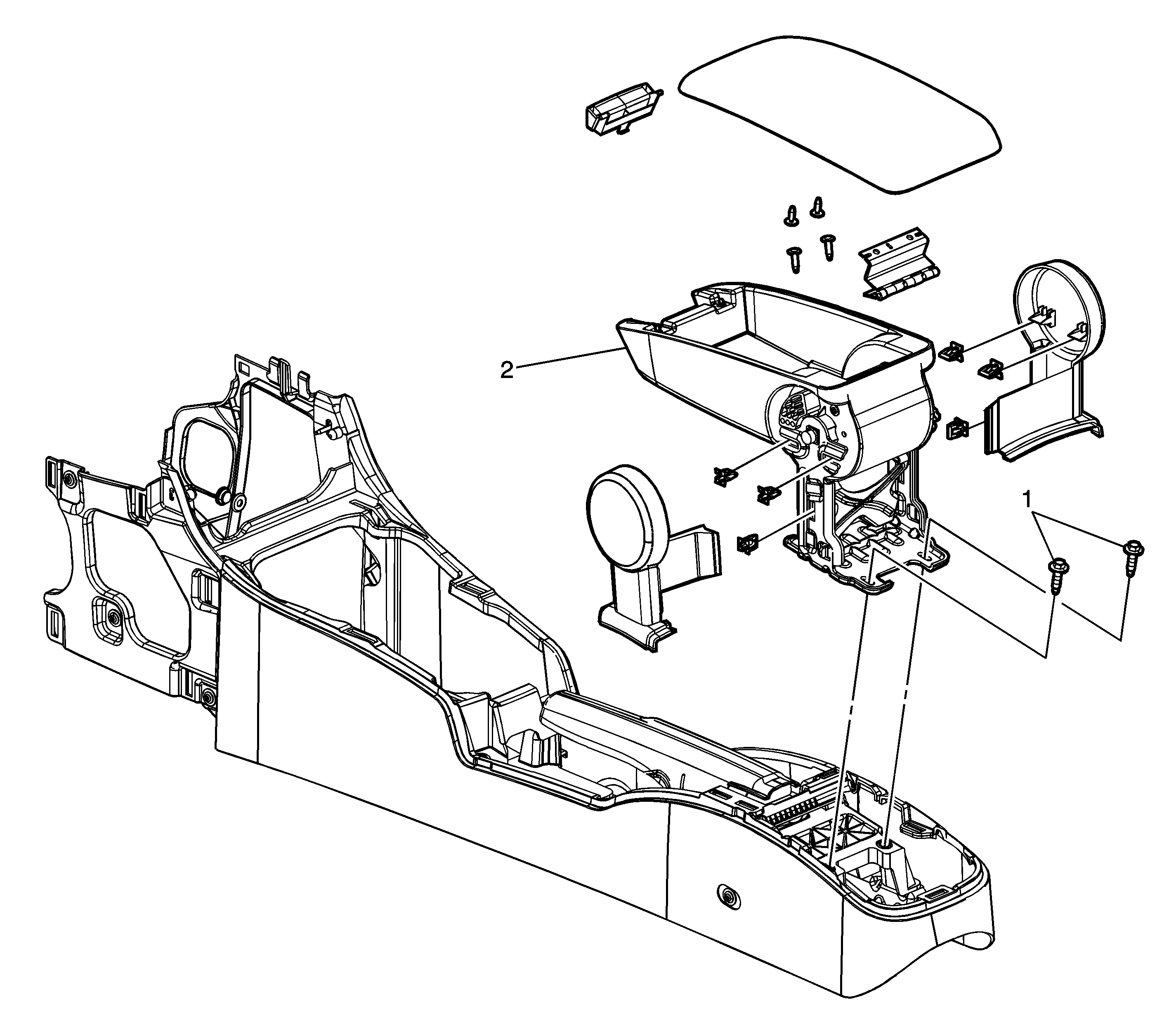 2
1