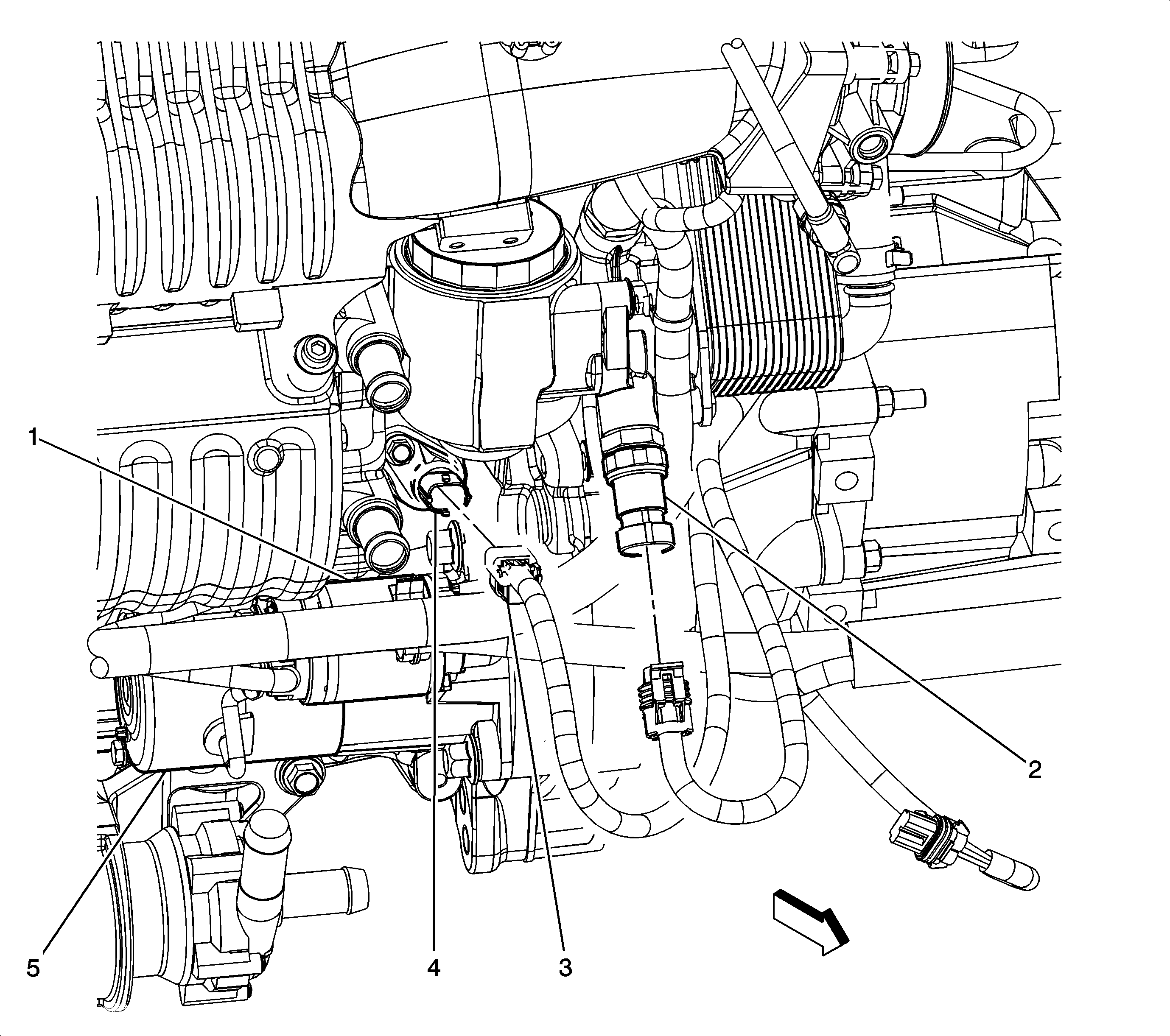 1
2
5
4
3