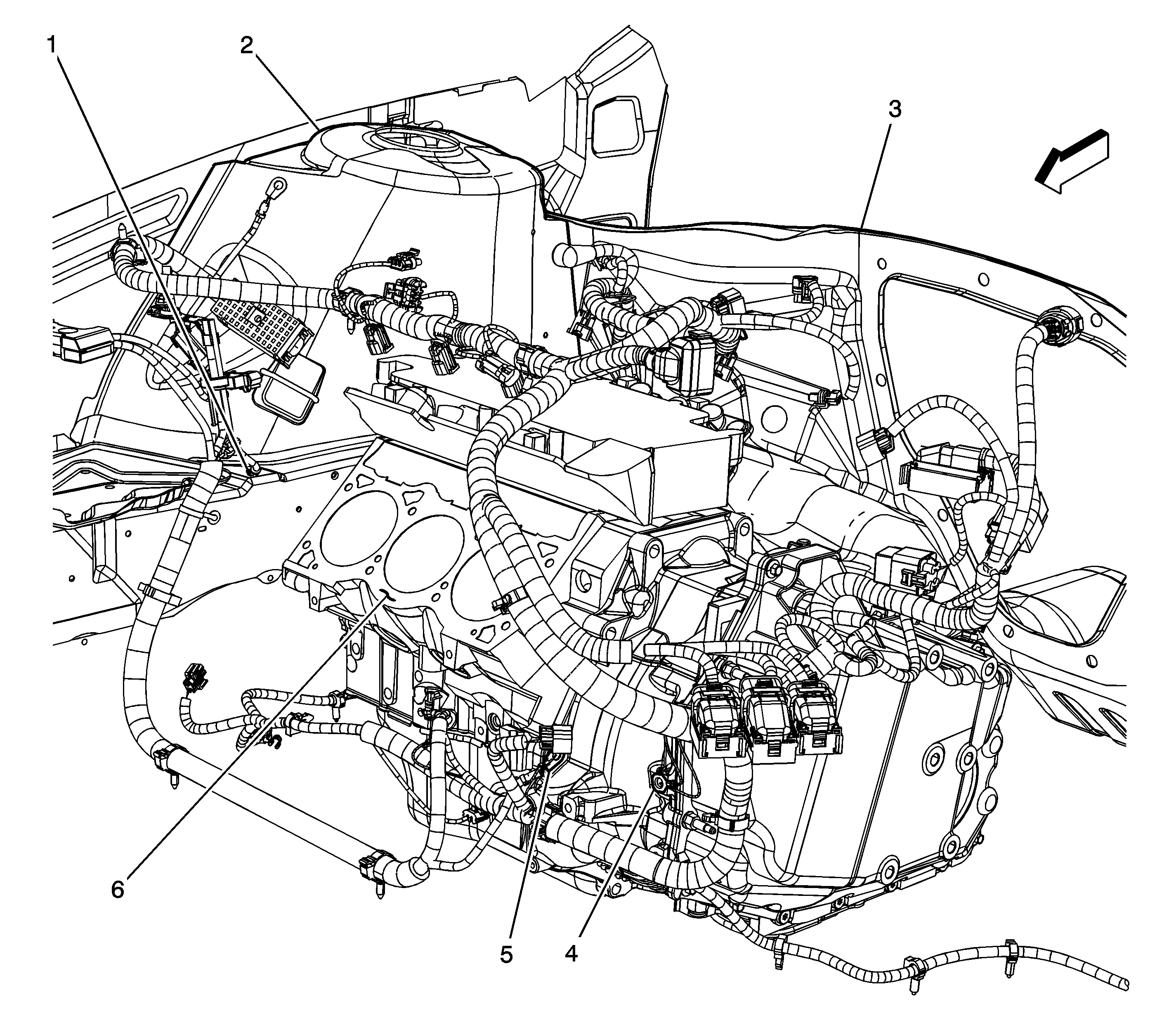 1
2
3
6
5
4