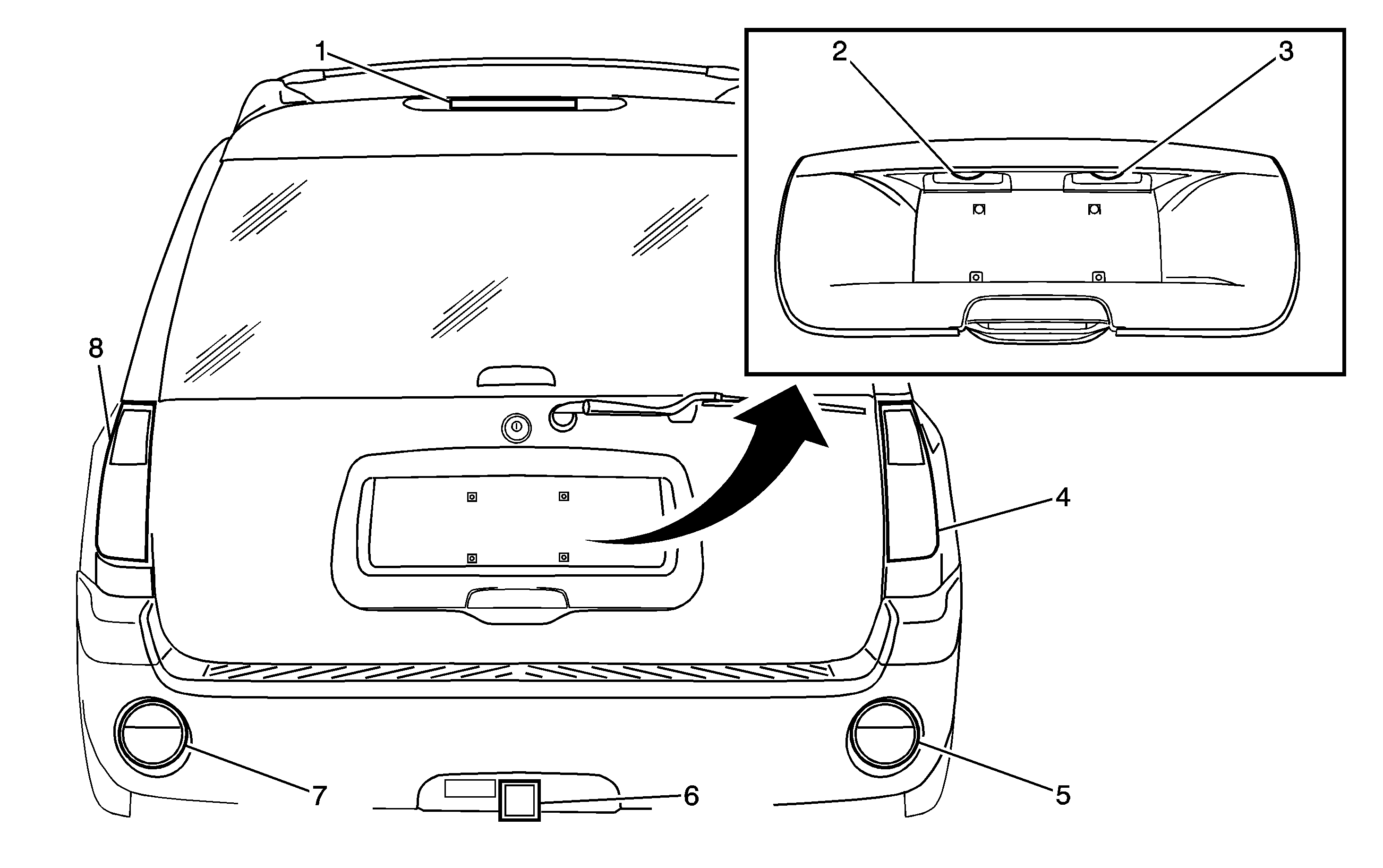 1
2
3
8
4
7
6
5