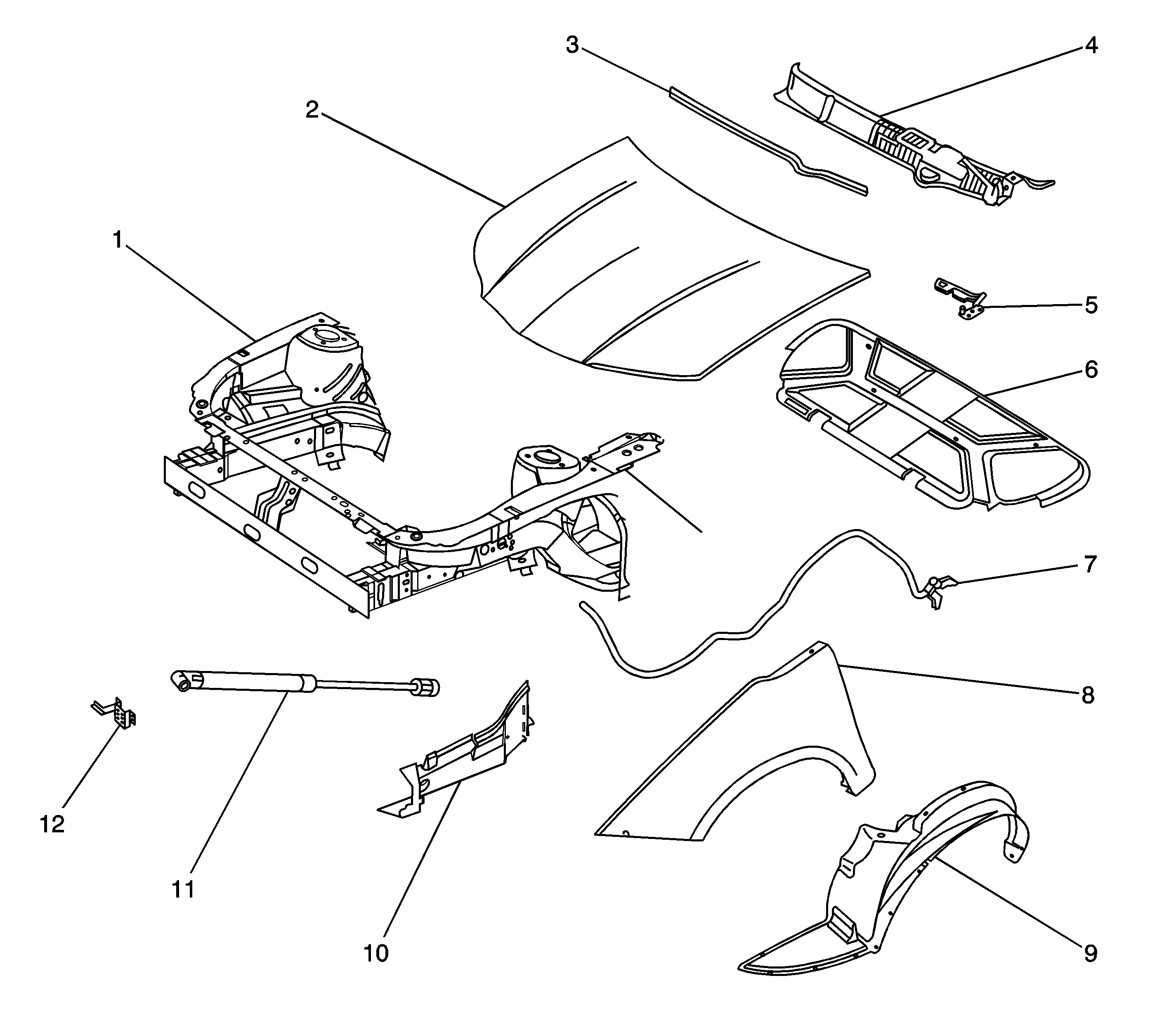 3
4
2
1
5
6
7
8
12
11
10
9