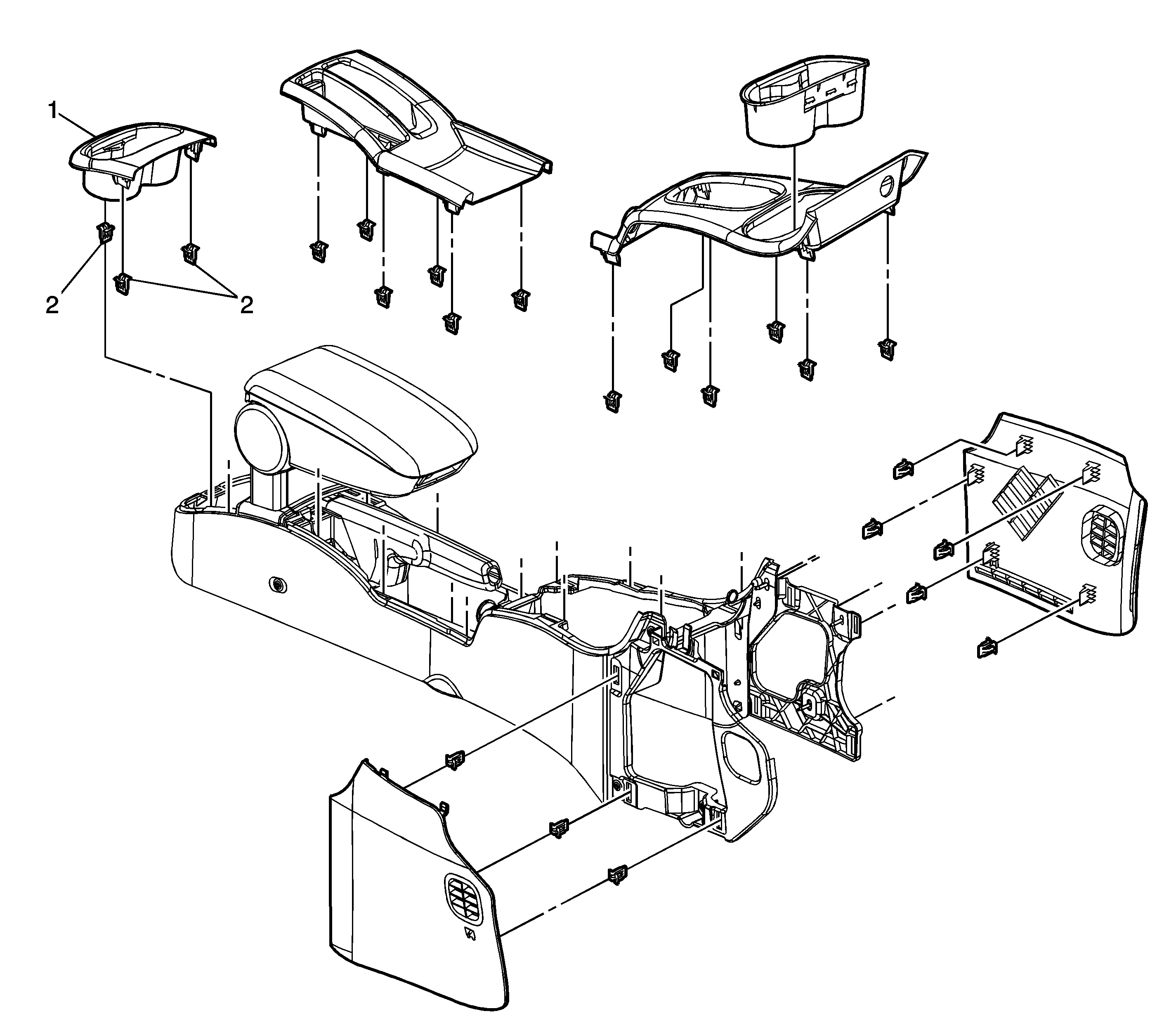 1
2
2