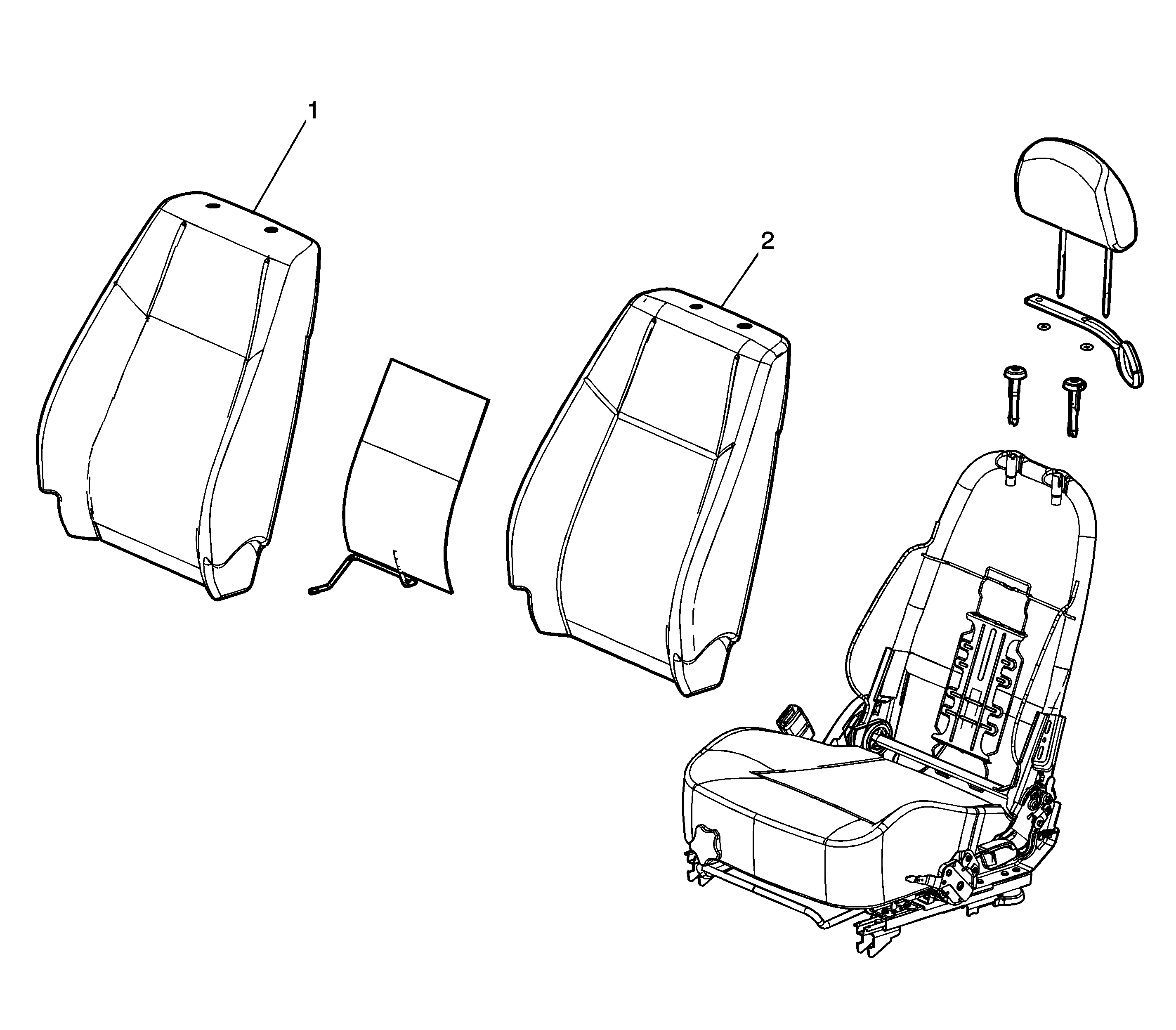 1

2