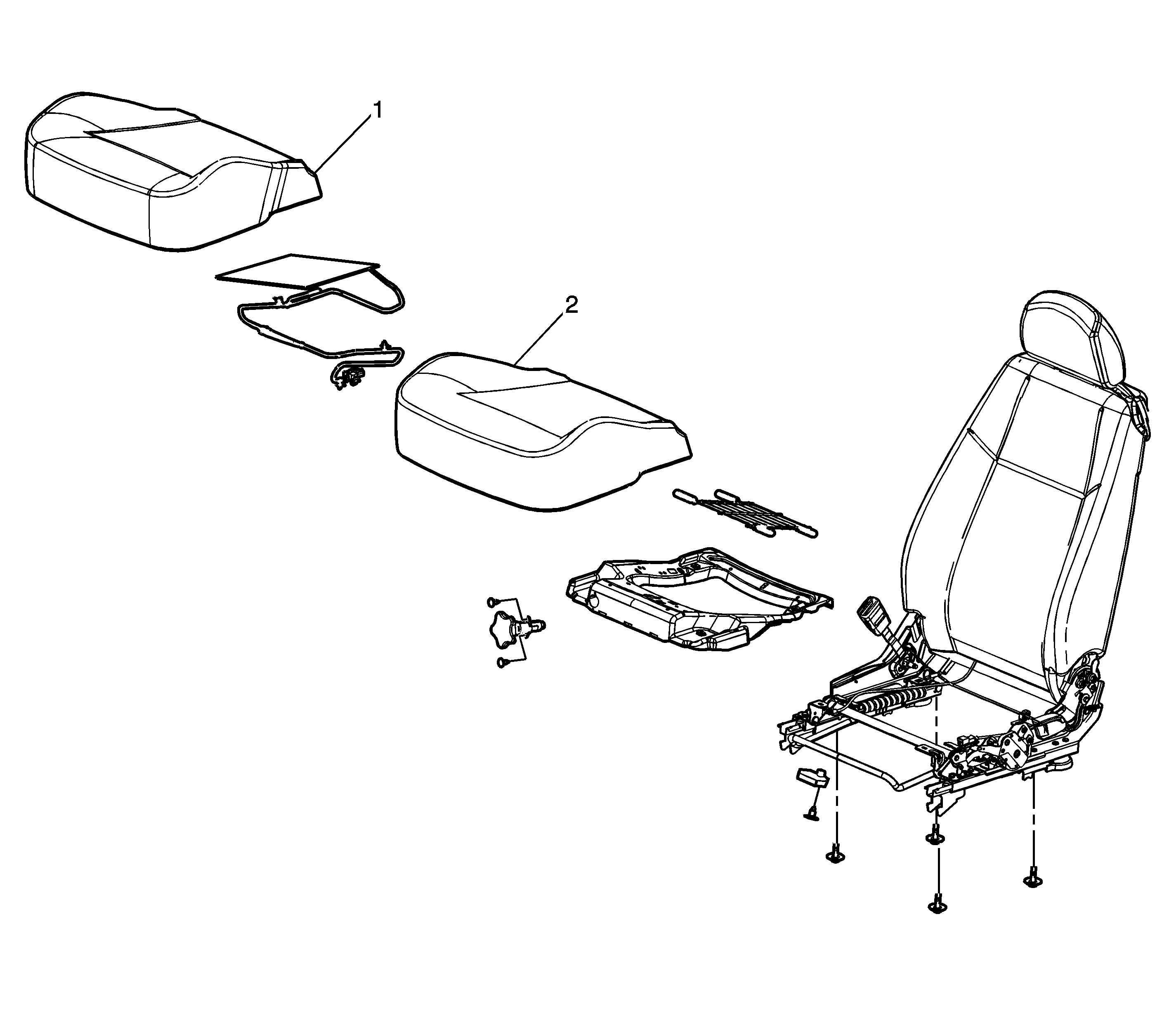 1

2