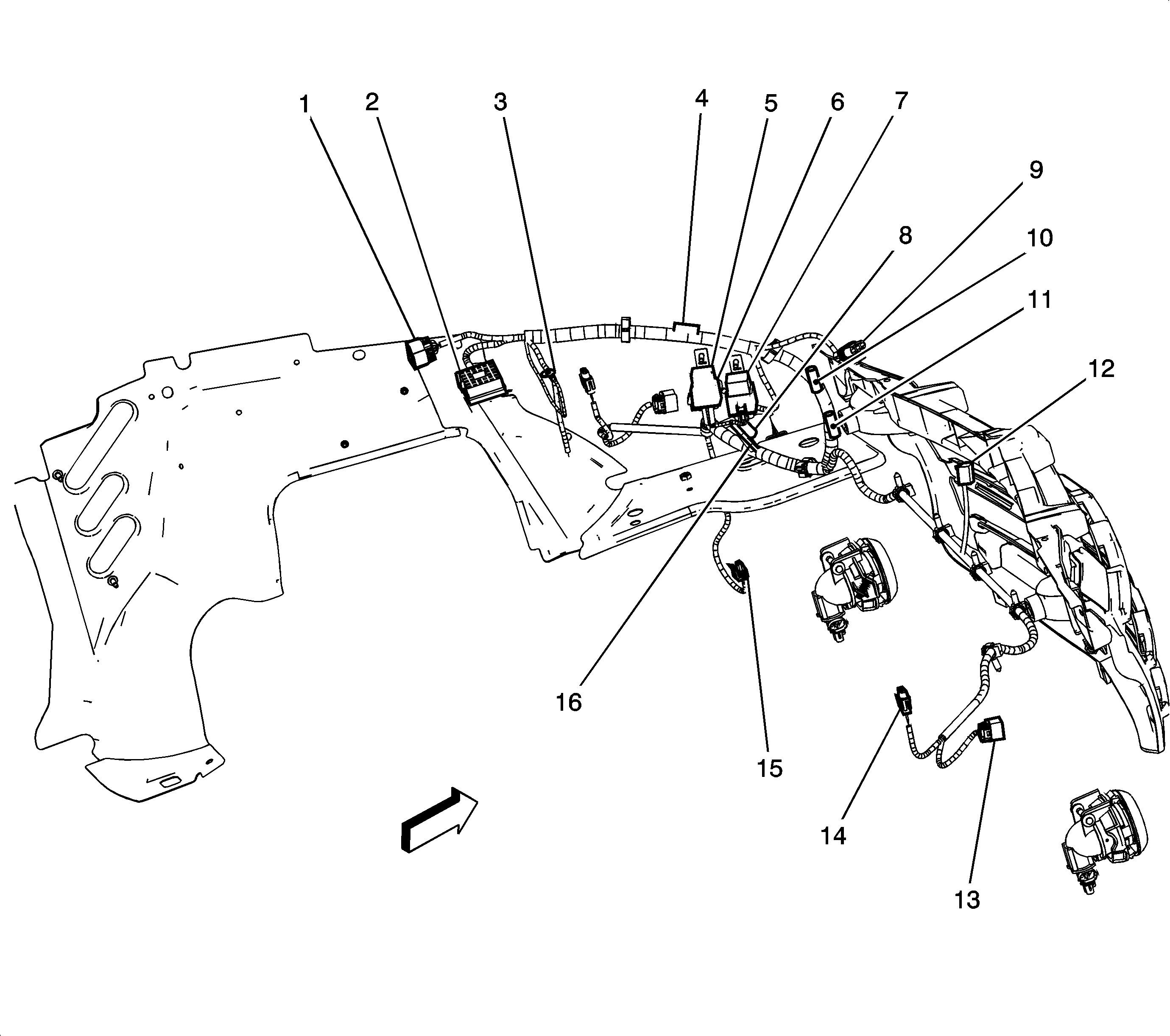 1
2
3
4
5
6
7
9
8
10
11
12
16
15
14
13