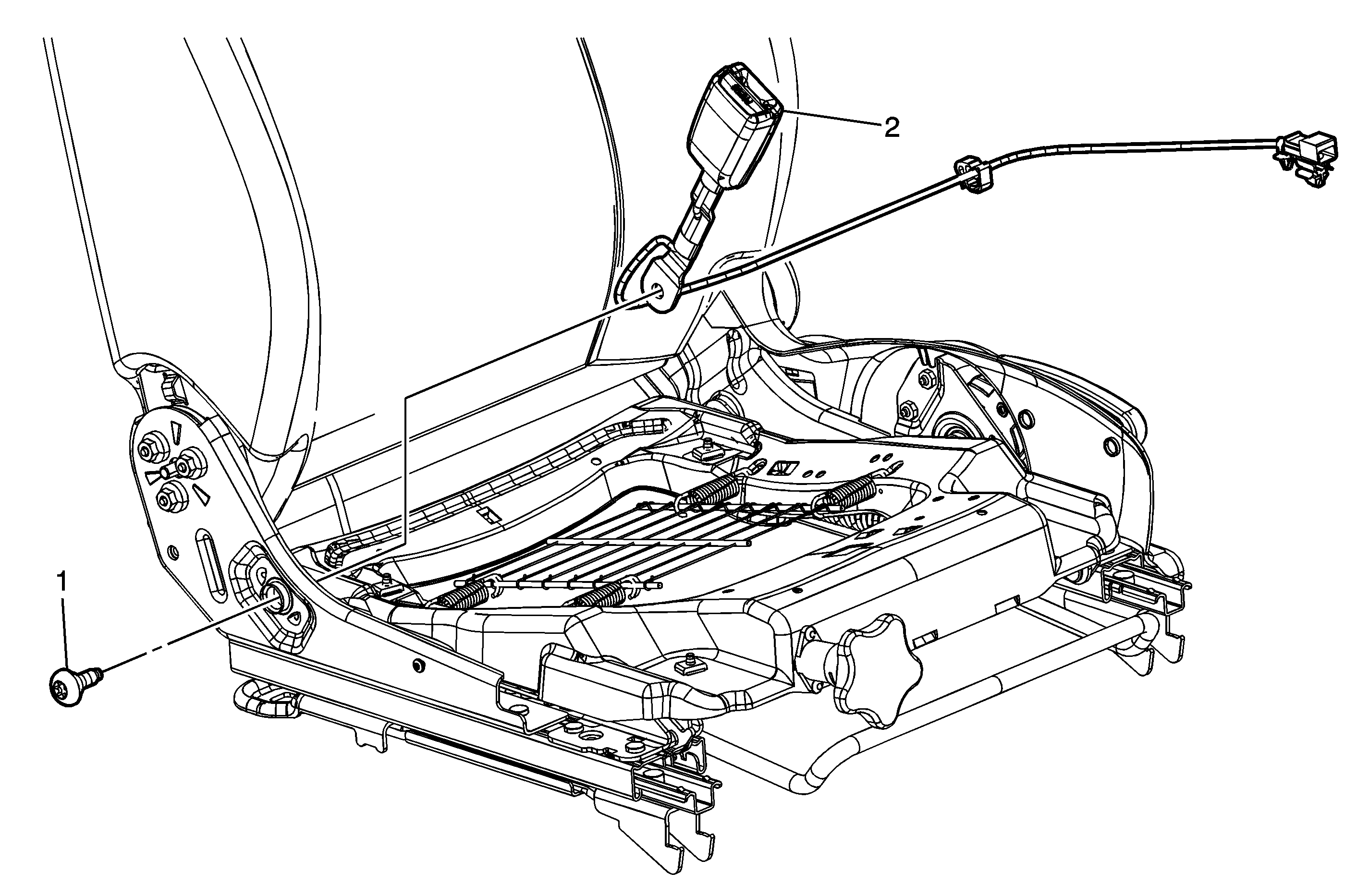 2

1