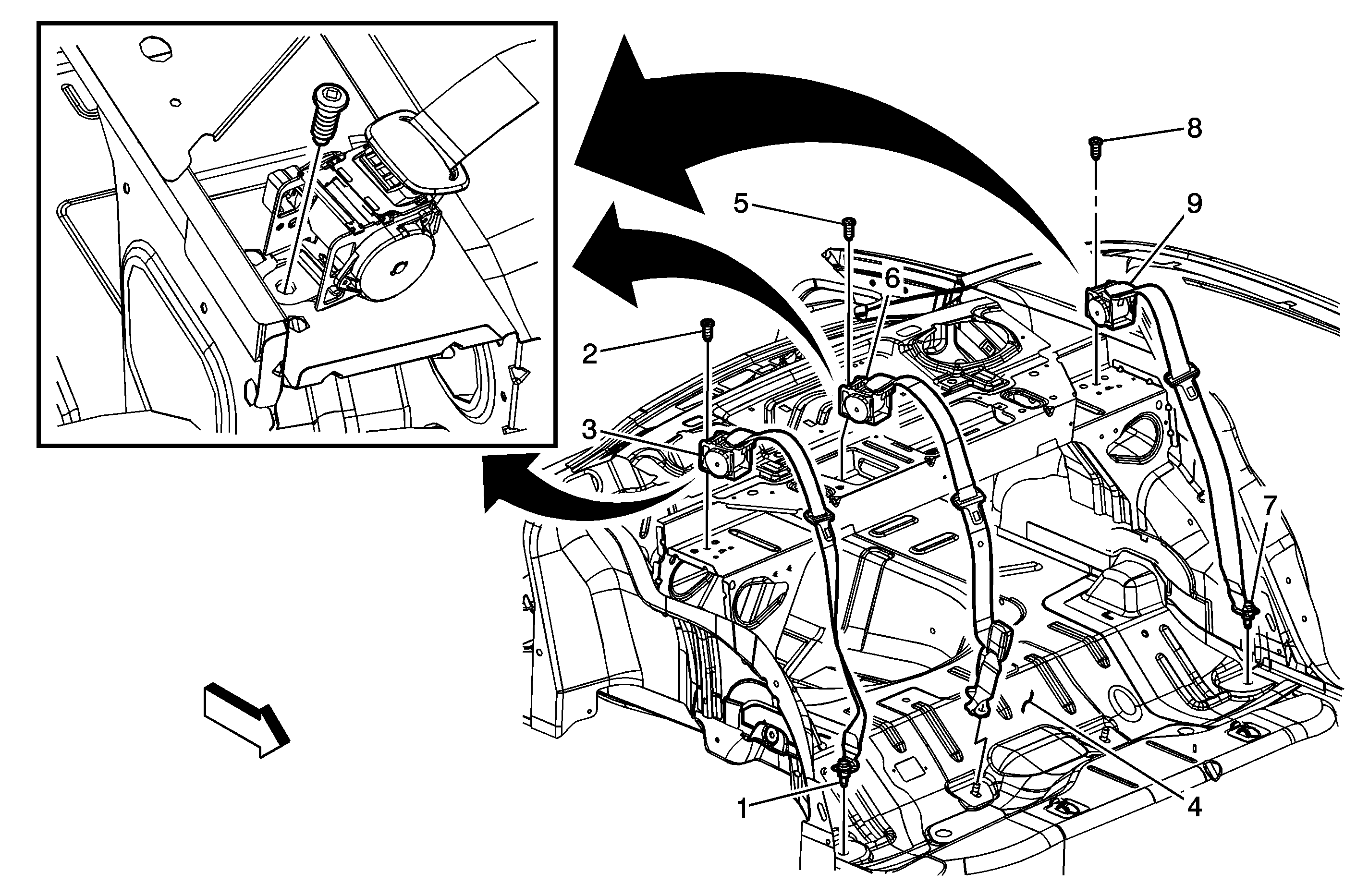 8
5
9
6
2
3
7
1
4