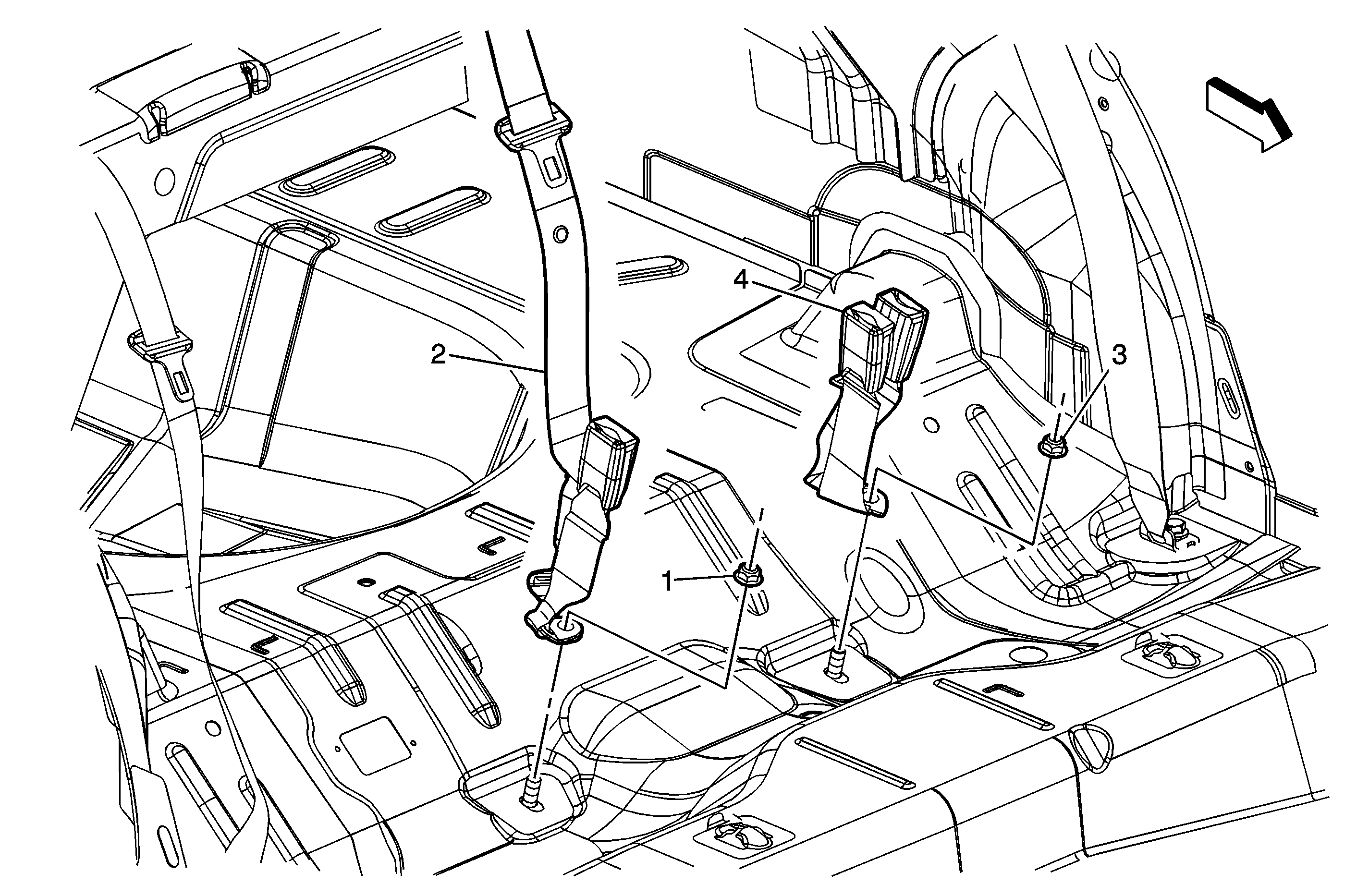 4
2
3
1