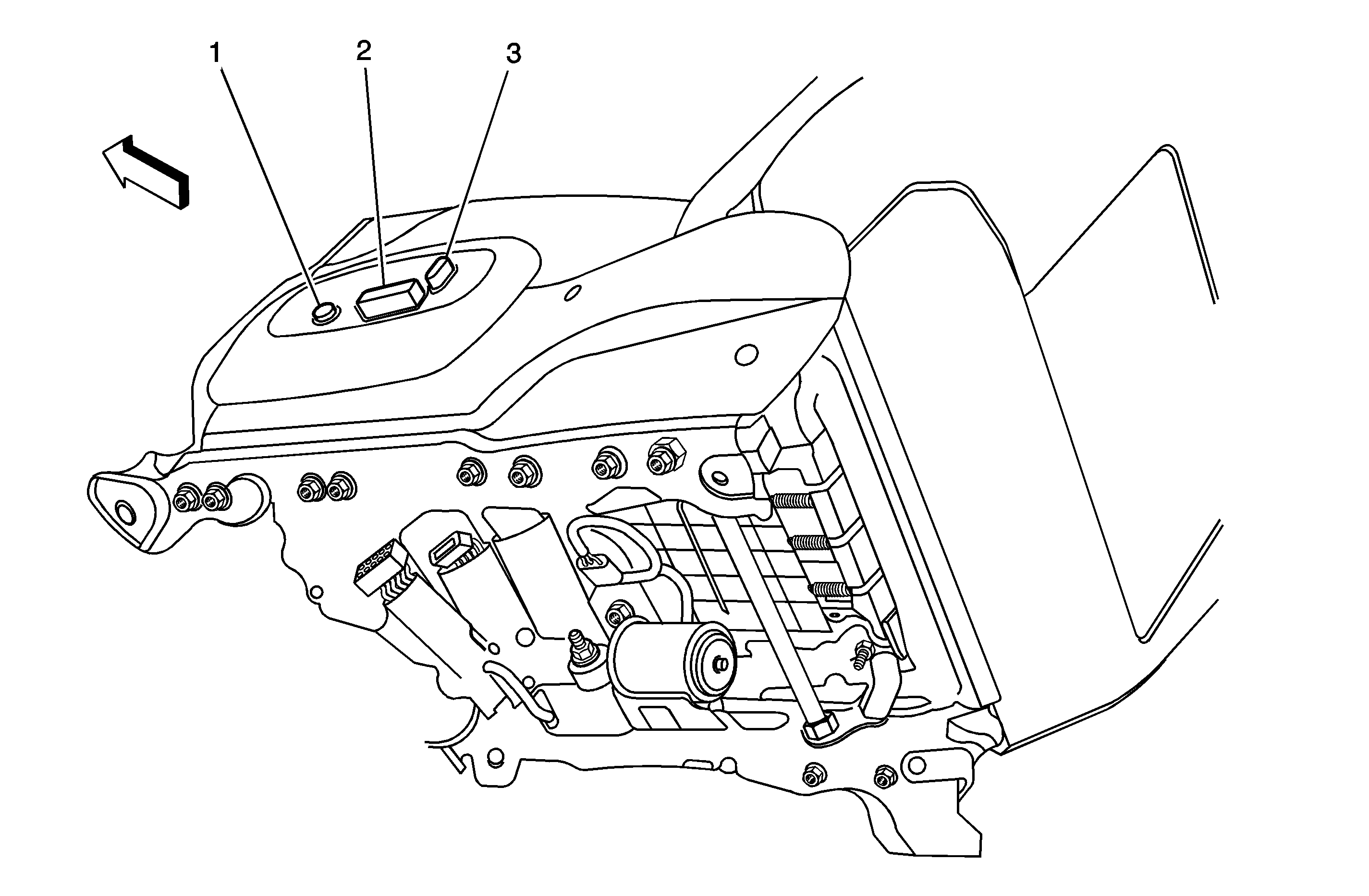 1
2
3