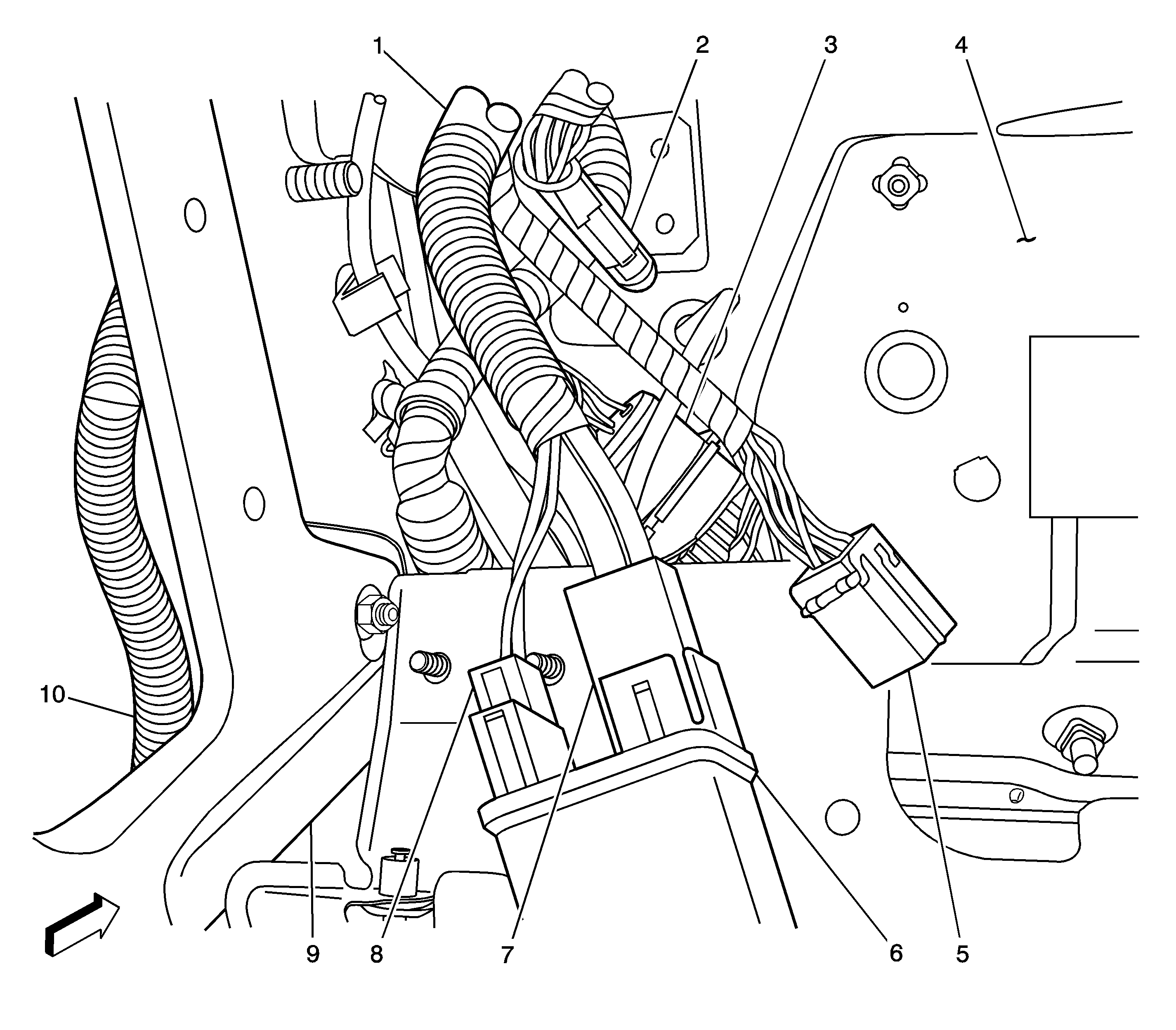 1
2
3
4
10
9
8
7
6
5