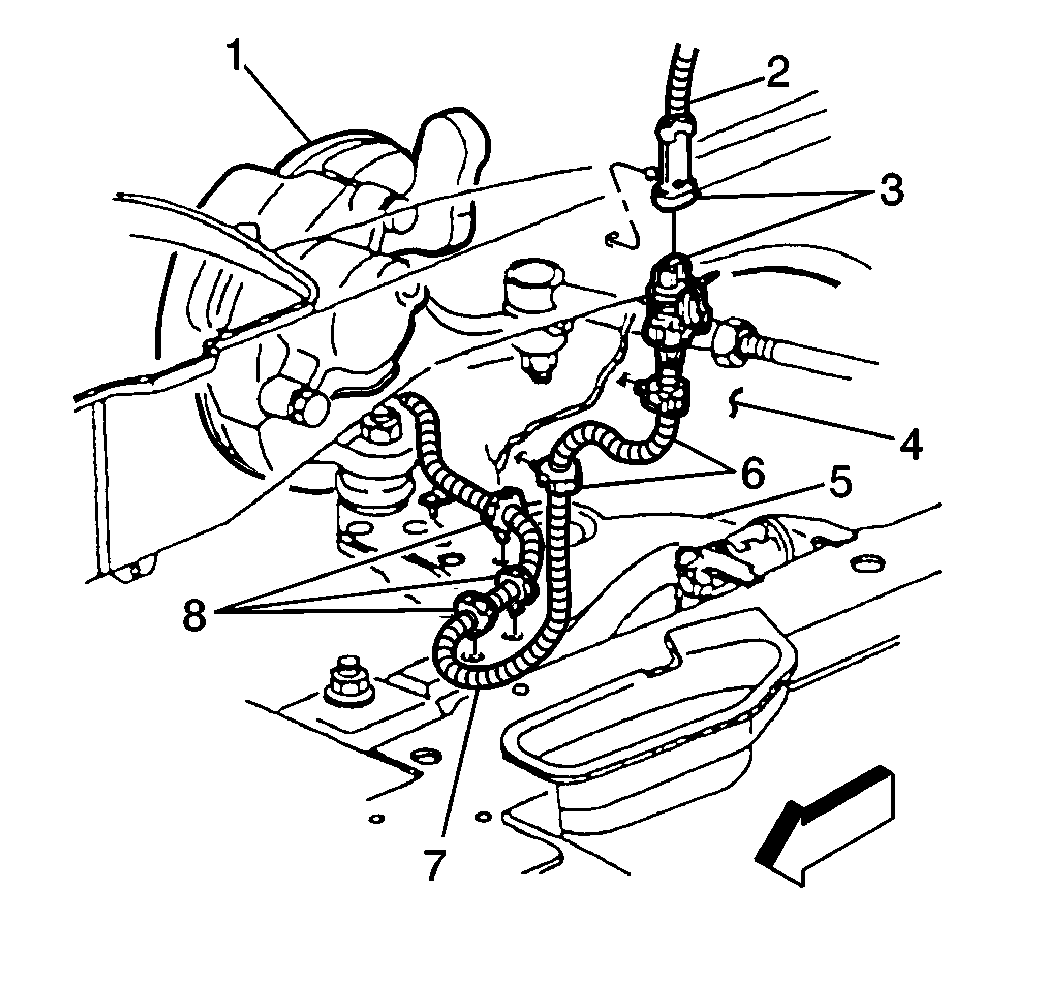 1
2
3
4
6
5
8
7