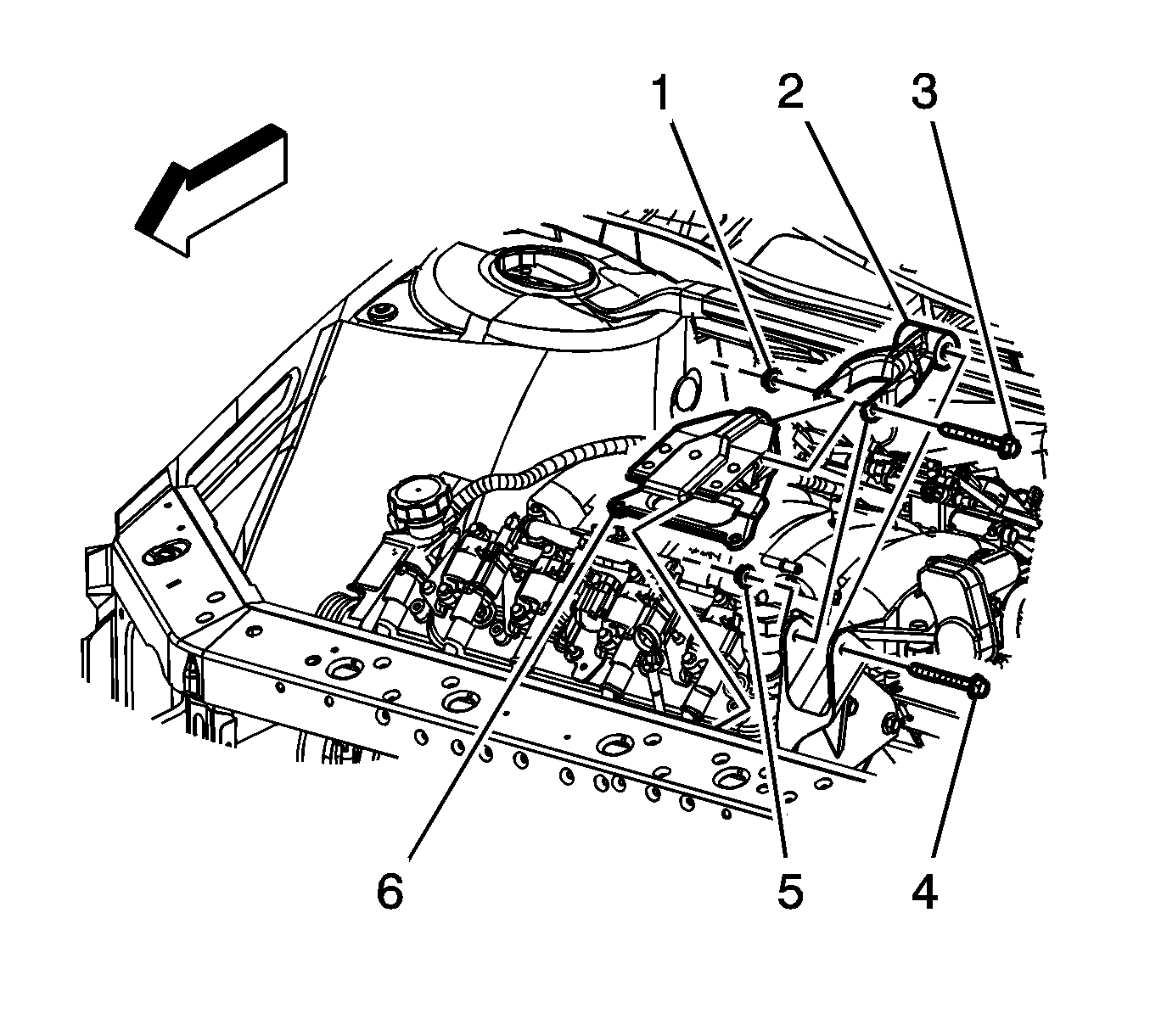 1
2
3
6
5
4