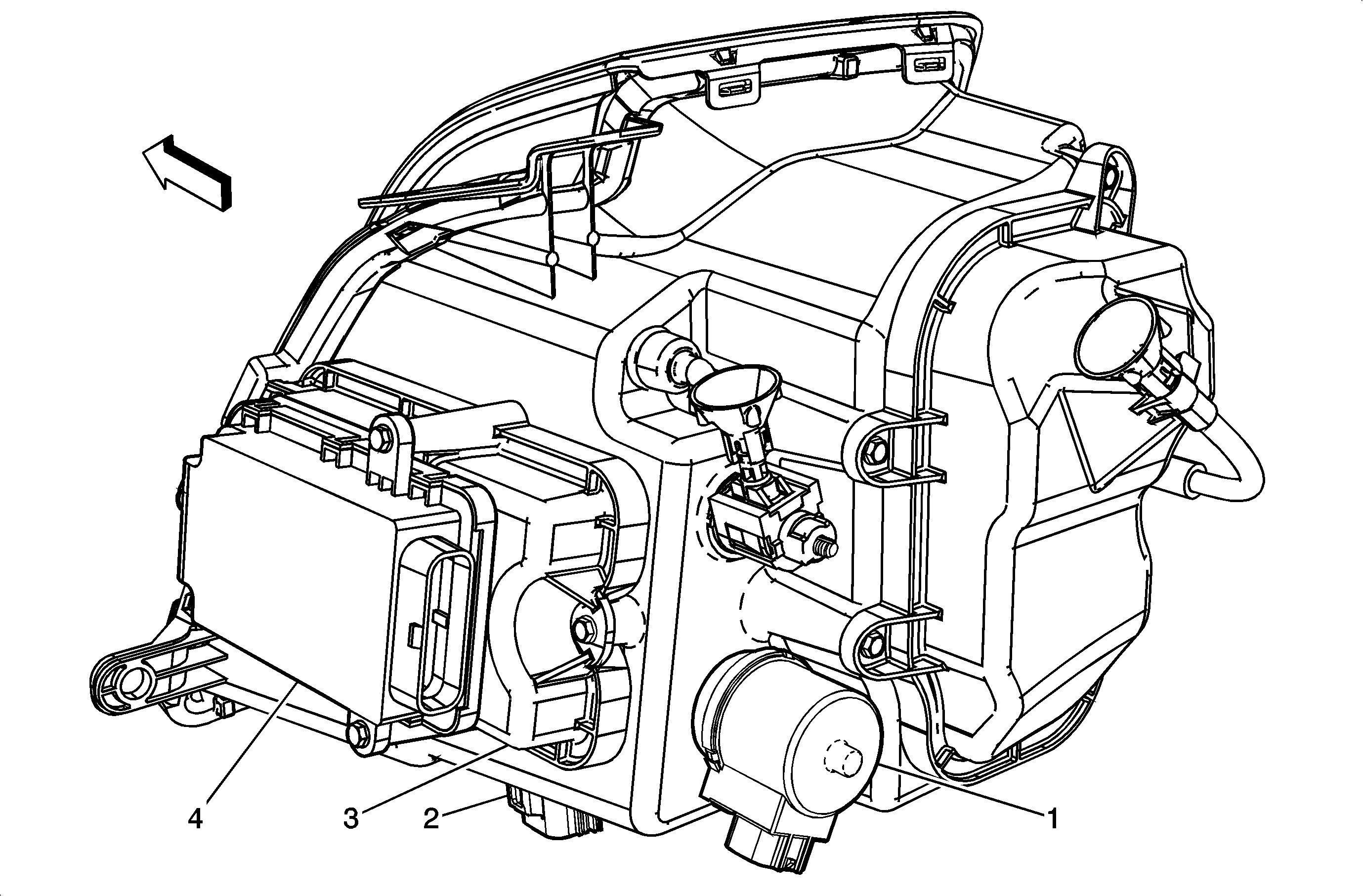 4
3
2
1