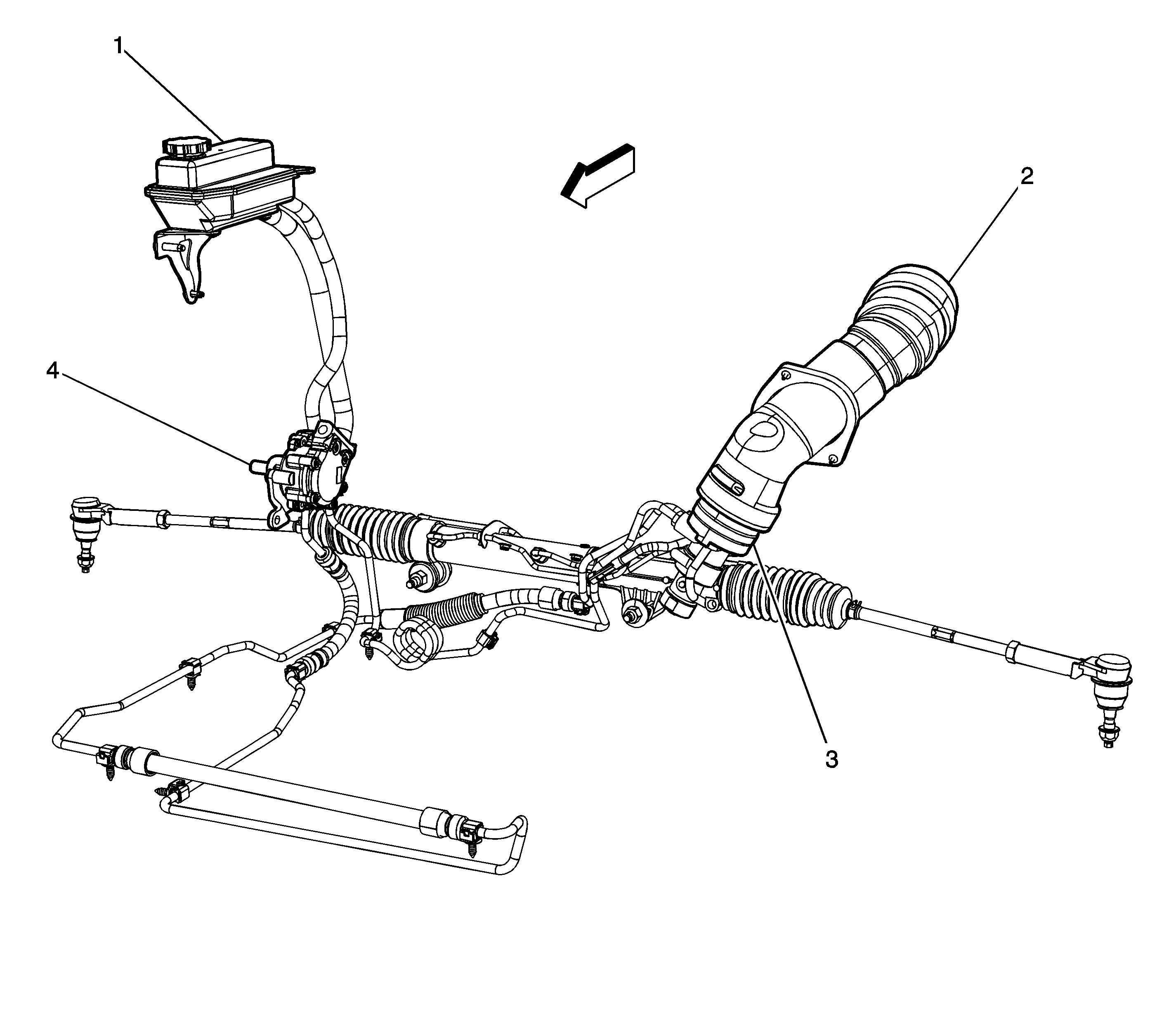 1

2

4

3