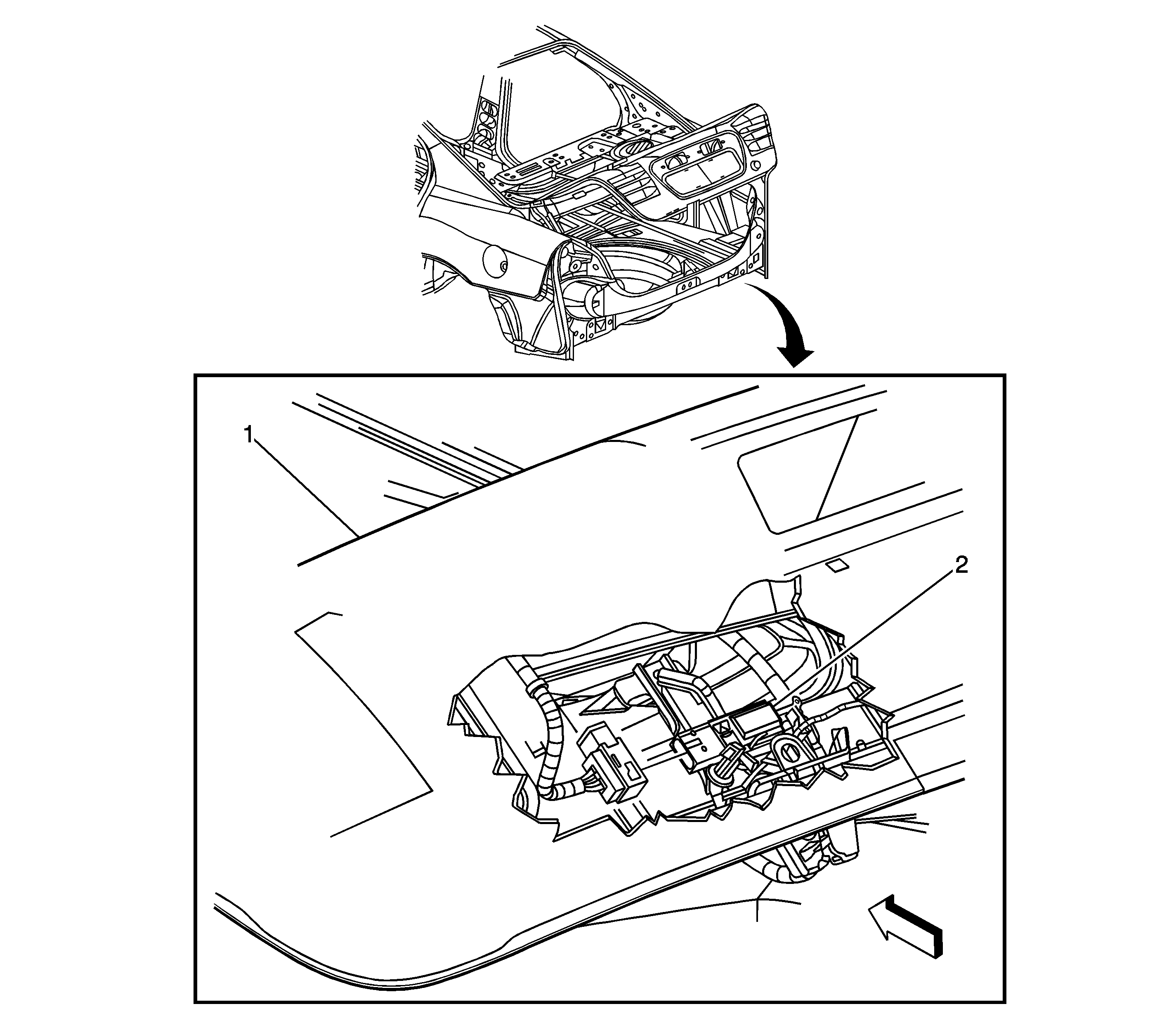 1

2