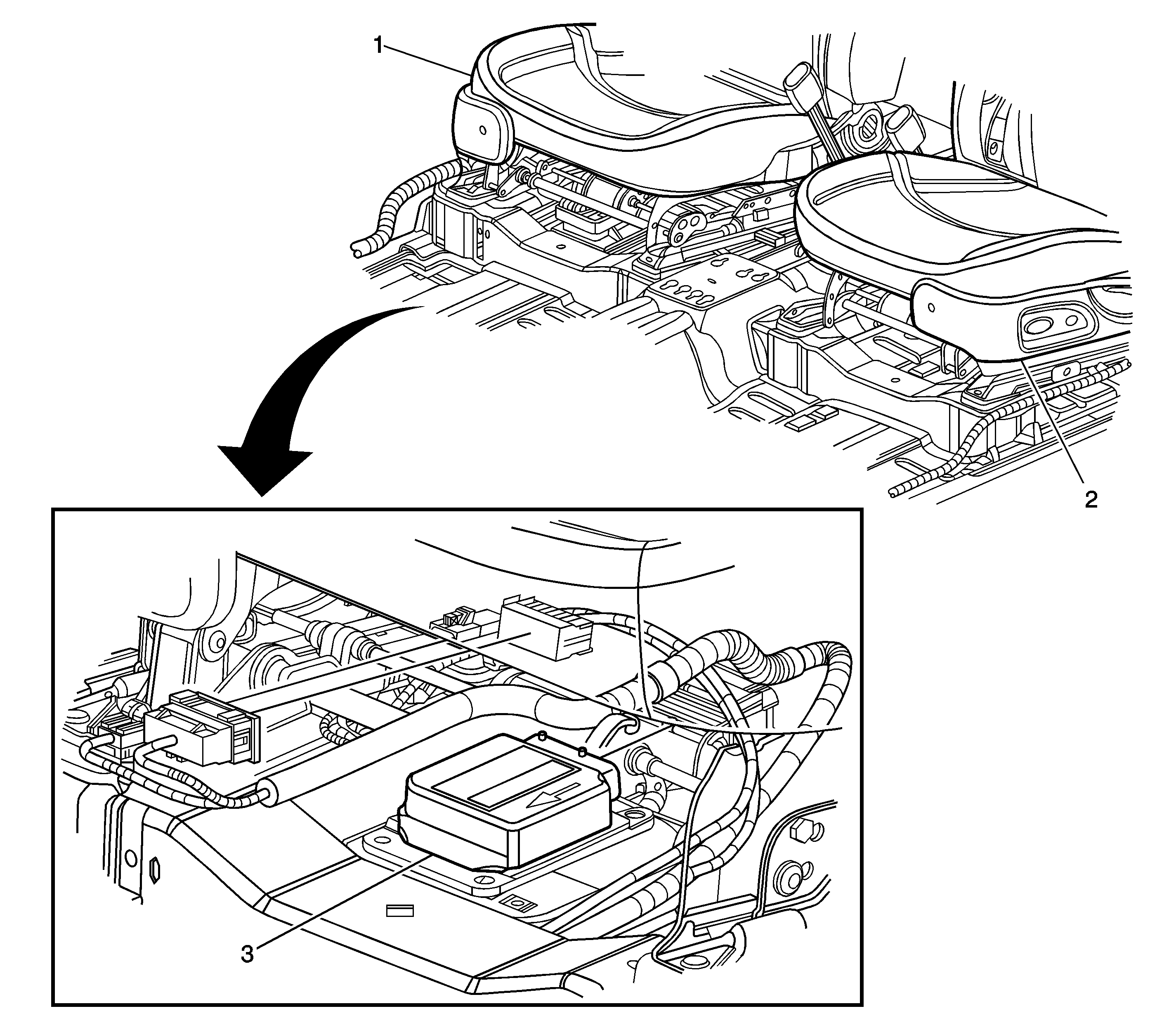 1

2

3