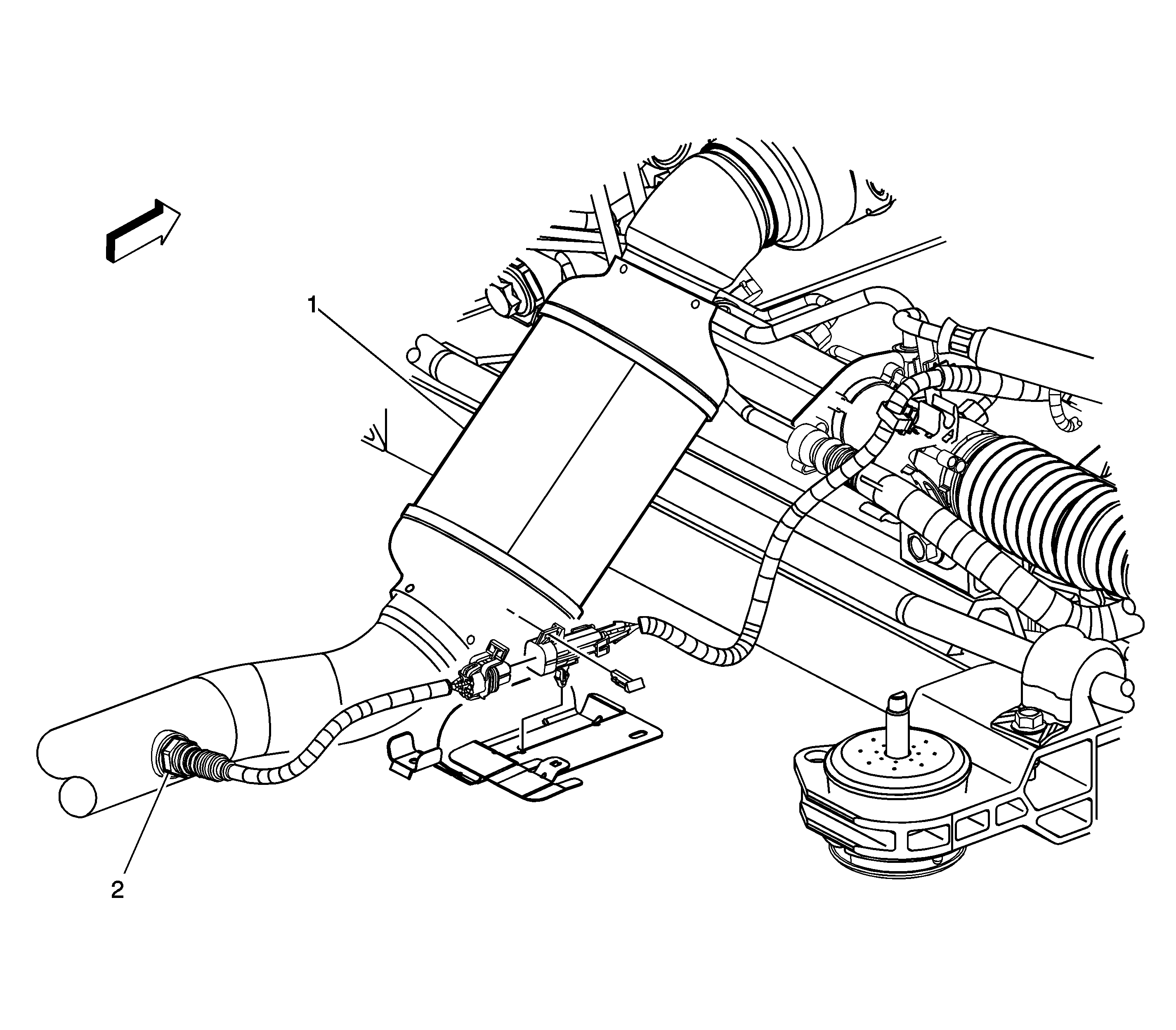 1

2