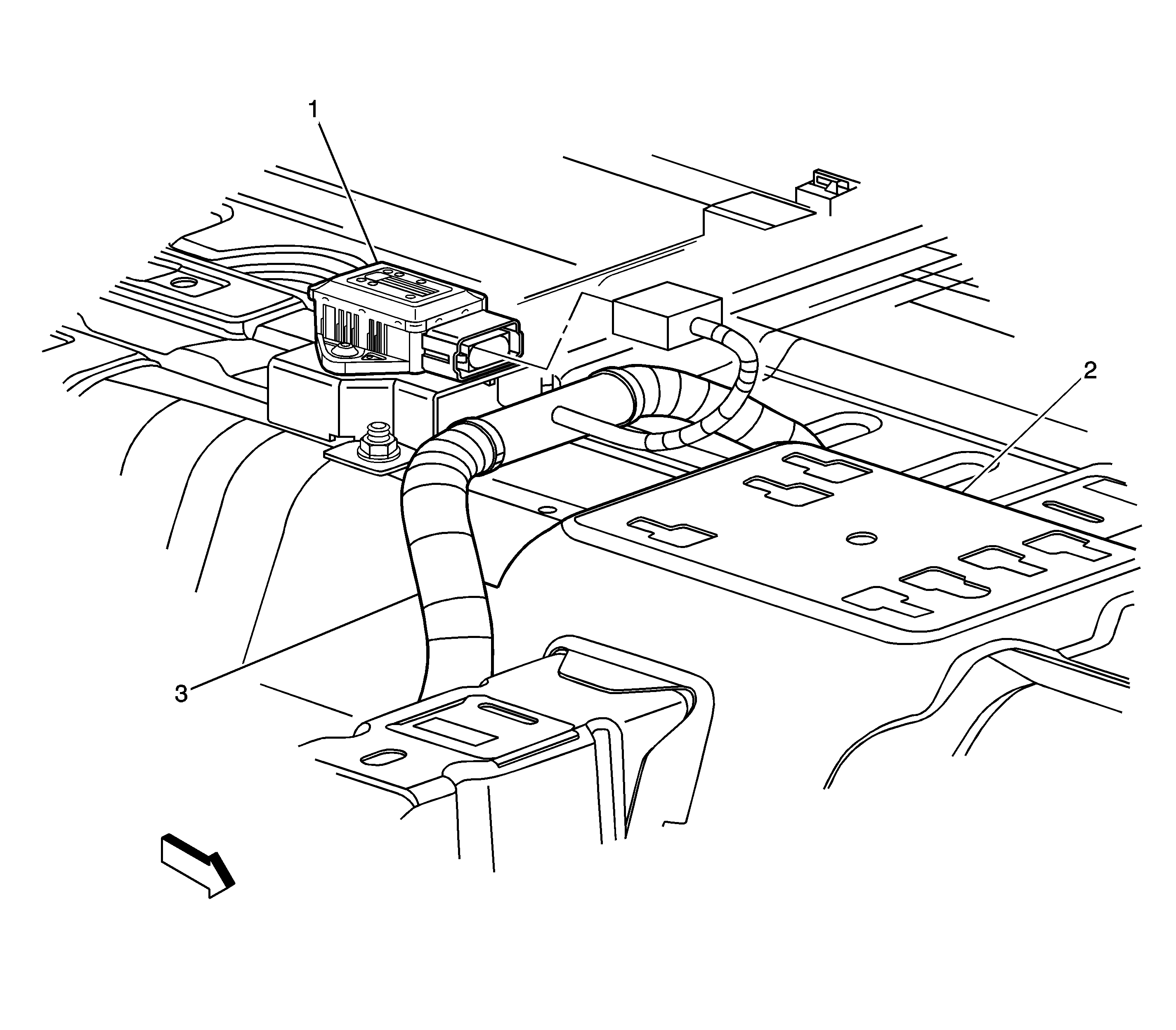 1
2
3